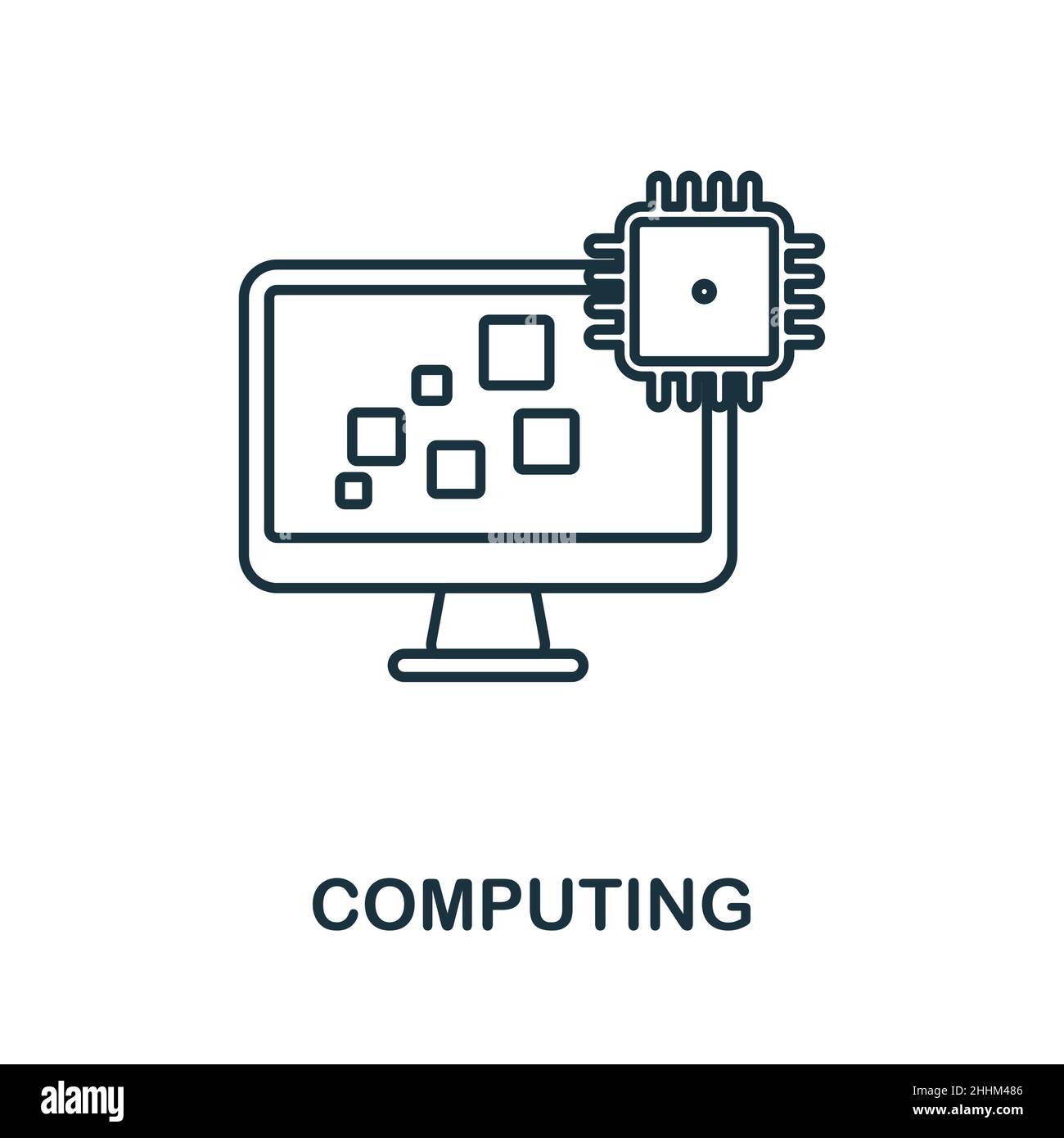 COMPUTING

alamy

Image ID: 2HHM486
www.alamy.com