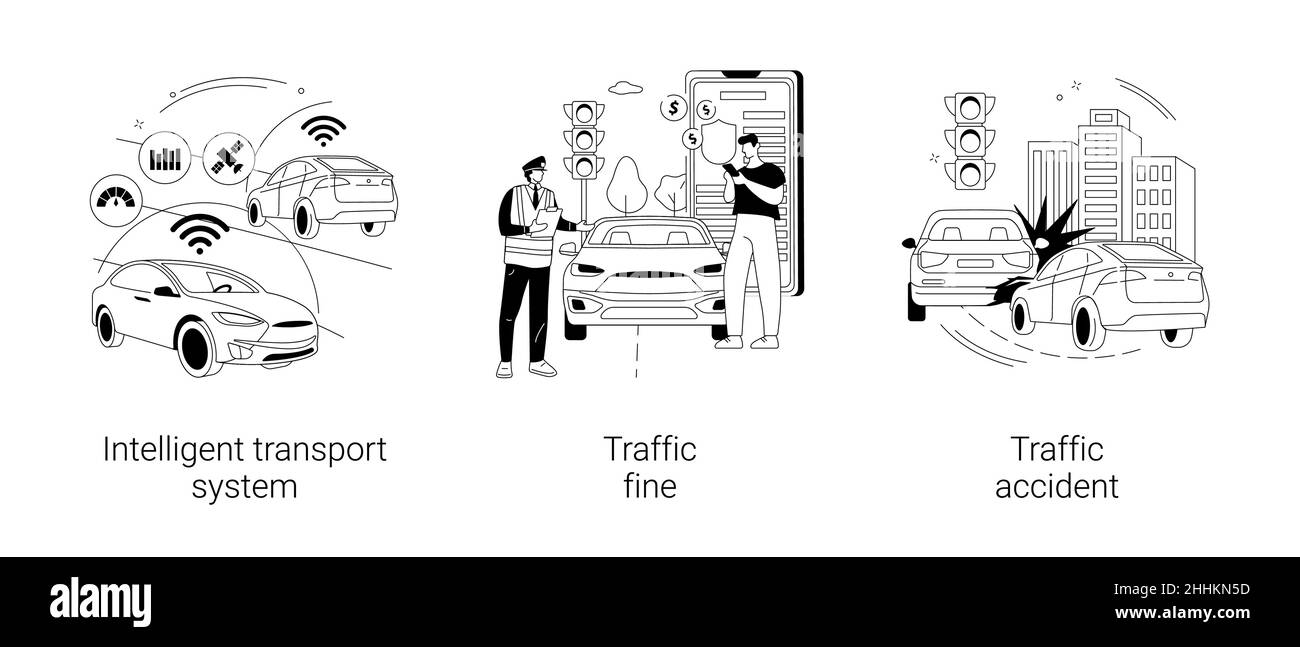 Intelligent transport system

Traffic fine

Traffic accident

alamy

Image ID: 2HHKN5D
www.alamy.com