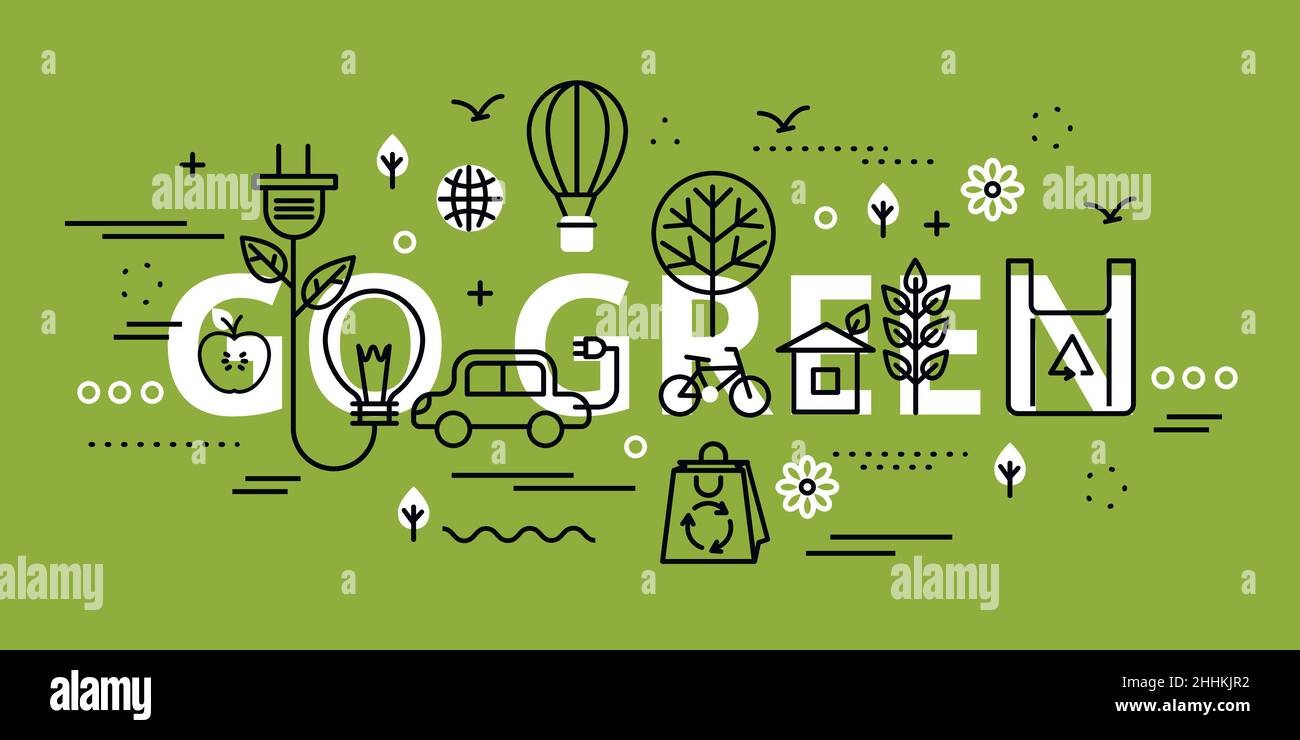 GO GREEN

alamy alamy alamy alamy alamy

alamy

Image ID: 2HHKJR2
www.alamy.com