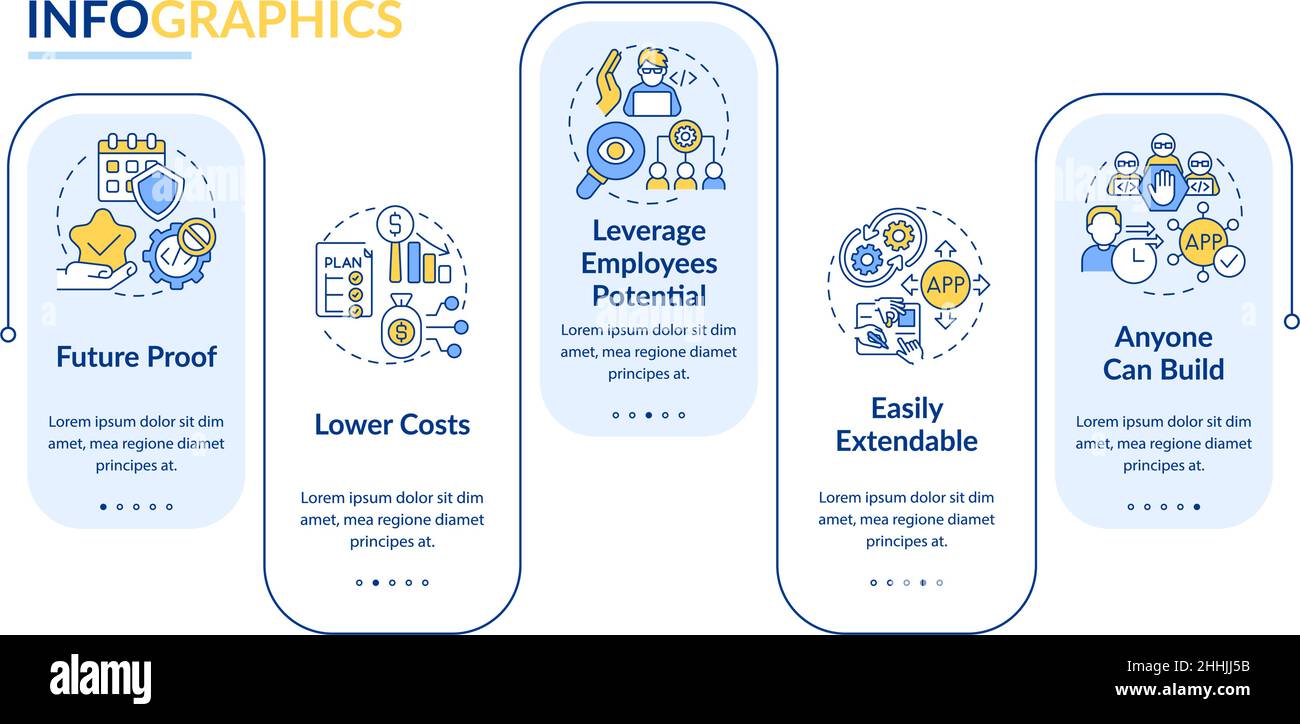 INFOGRAPHICS

Future Proof

Lorem ipsum dolor sit dim amet, mea regione diamet principes at.

PLAN

Lower Costs

Lorem ipsum dolor sit dim amet, mea regione diamet principes at.

Leverage Employees Potential

Lorem ipsum dolor sit dim amet, mea regione diamet principes at.

APP

Easily Extendable

Lorem ipsum dolor sit dim amet, mea regione diamet principes at.

APP

Anyone Can Build

Lorem ipsum dolor sit dim amet, mea regione diamet principes at.

alamy

Image ID: 2HHJJ5B
www.alamy.com