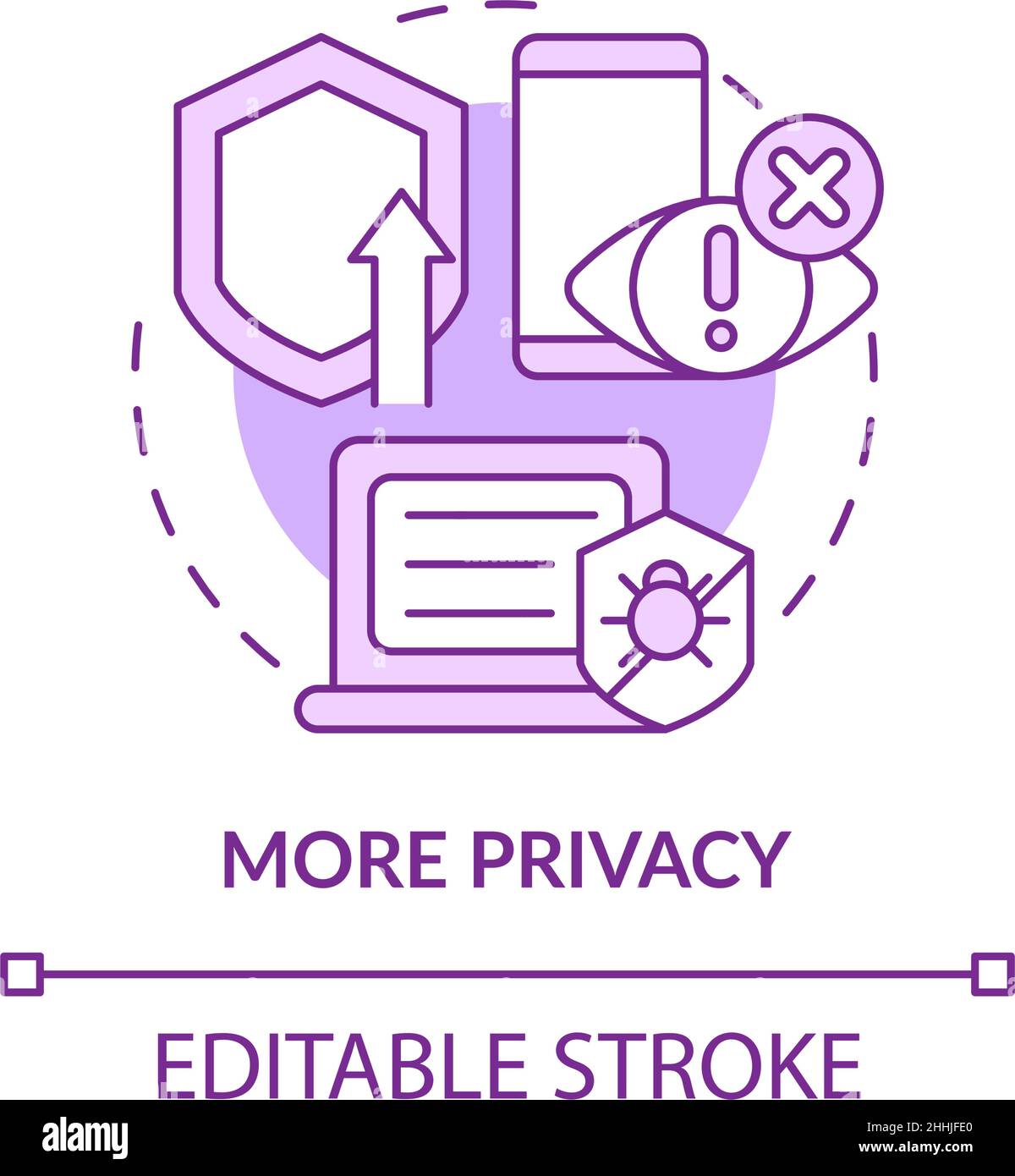 MORE PRIVACY

EDITABLE STROKE

alamy

Image ID: 2HHJFE0
www.alamy.com