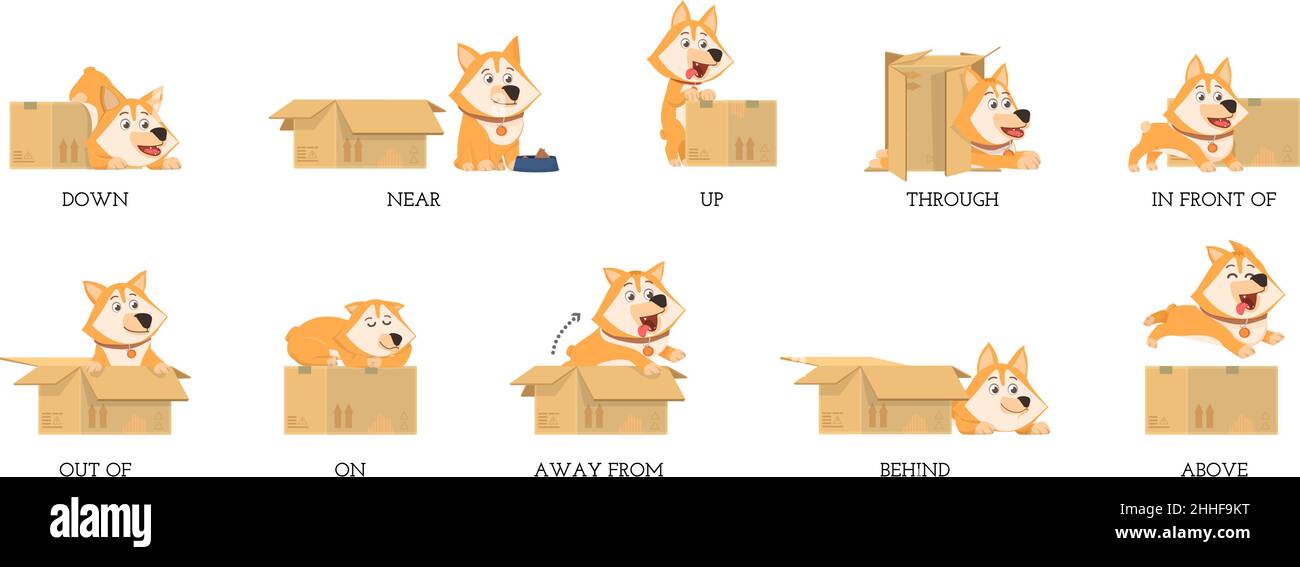 DOWN
NEAR
UP
THROUGH
IN FRONT OF
OUT OF
ON
AWAY FROM
BEHIND
ABOVE

alamy

Image ID: 2HHF9KT
www.alamy.com