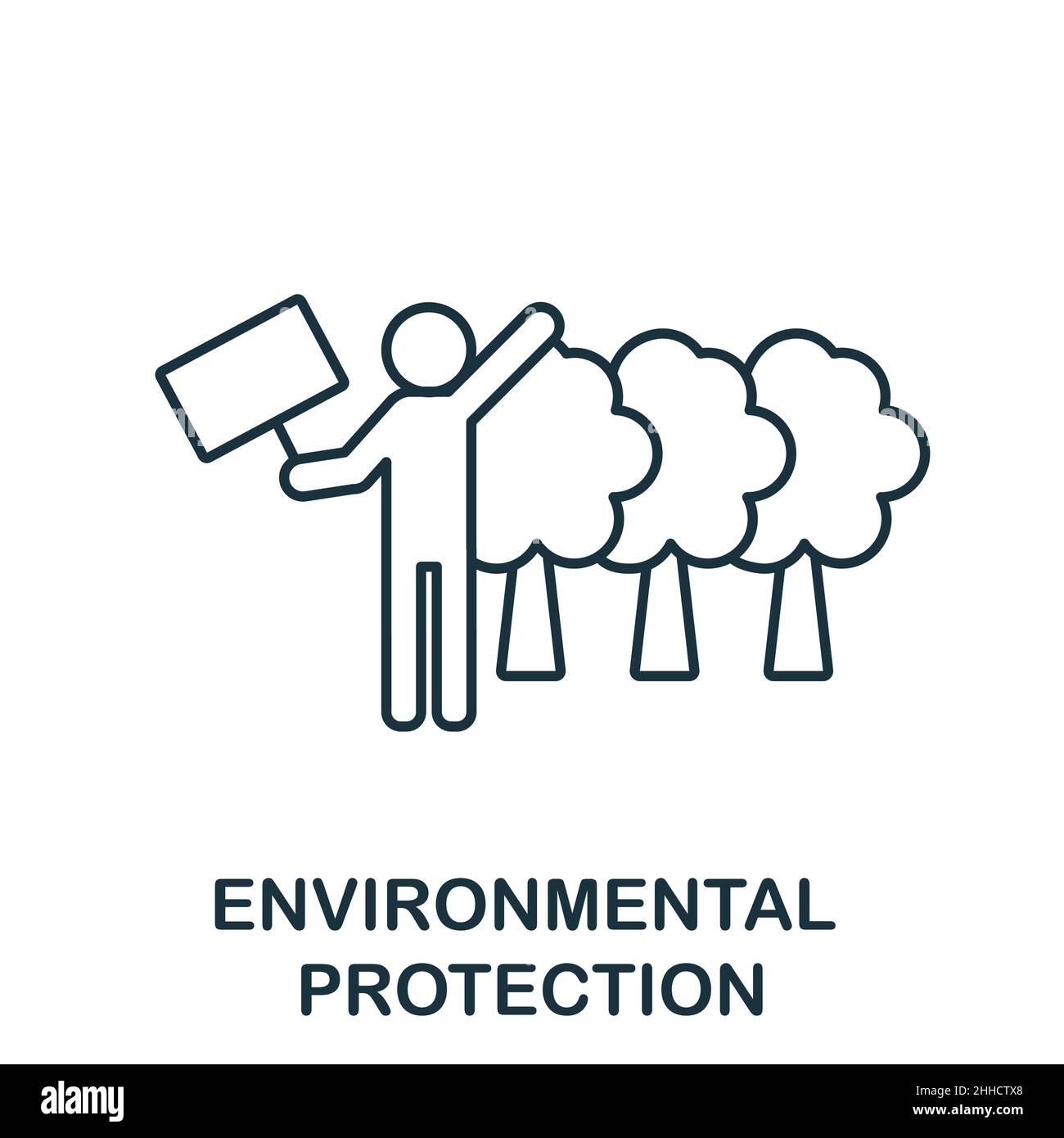 ENVIRONMENTAL
PROTECTION

alamy

Image ID: 2HHCTX8
www.alamy.com