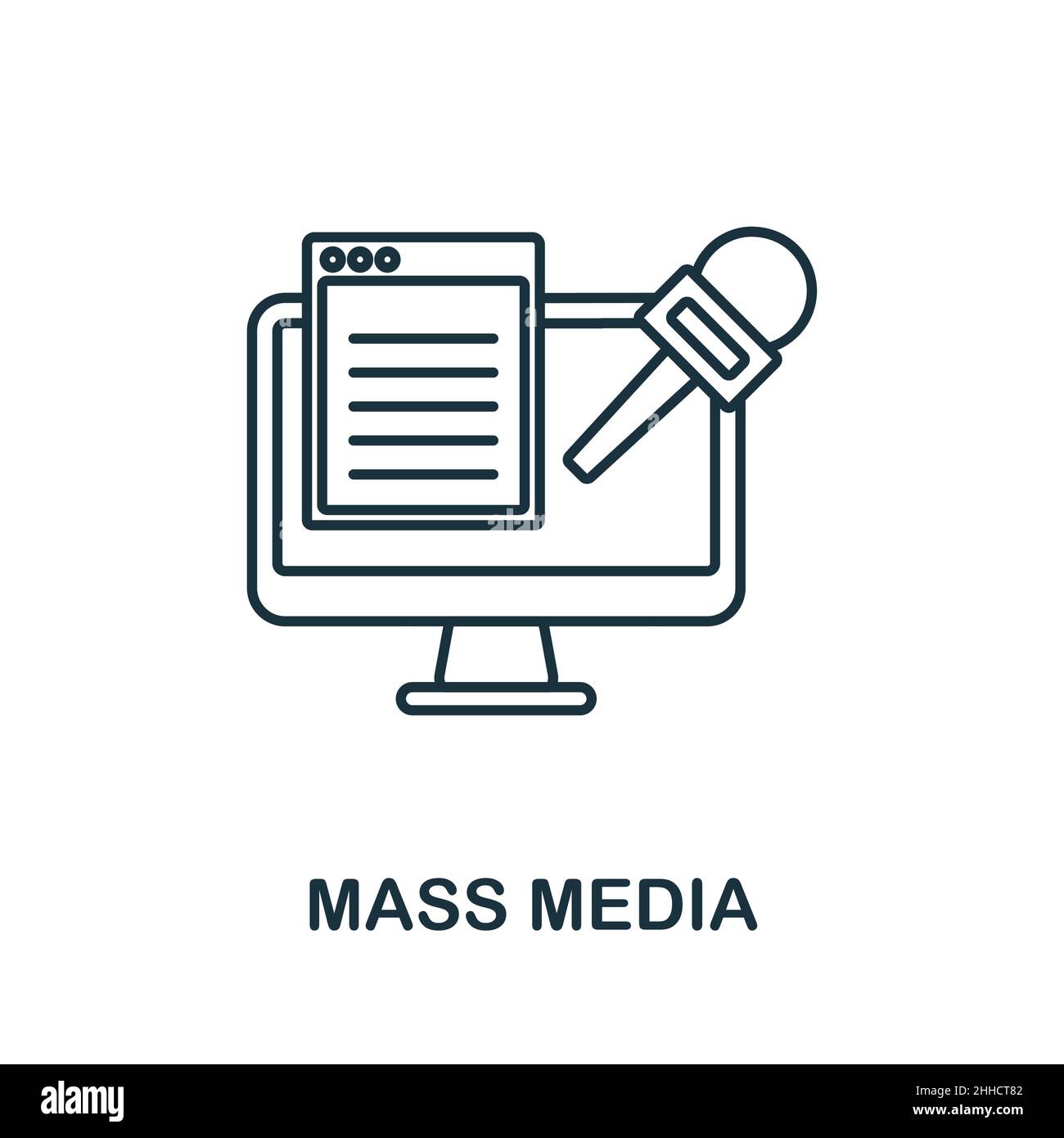 MASS MEDIA

alamy

Image ID: 2HHCT82
www.alamy.com