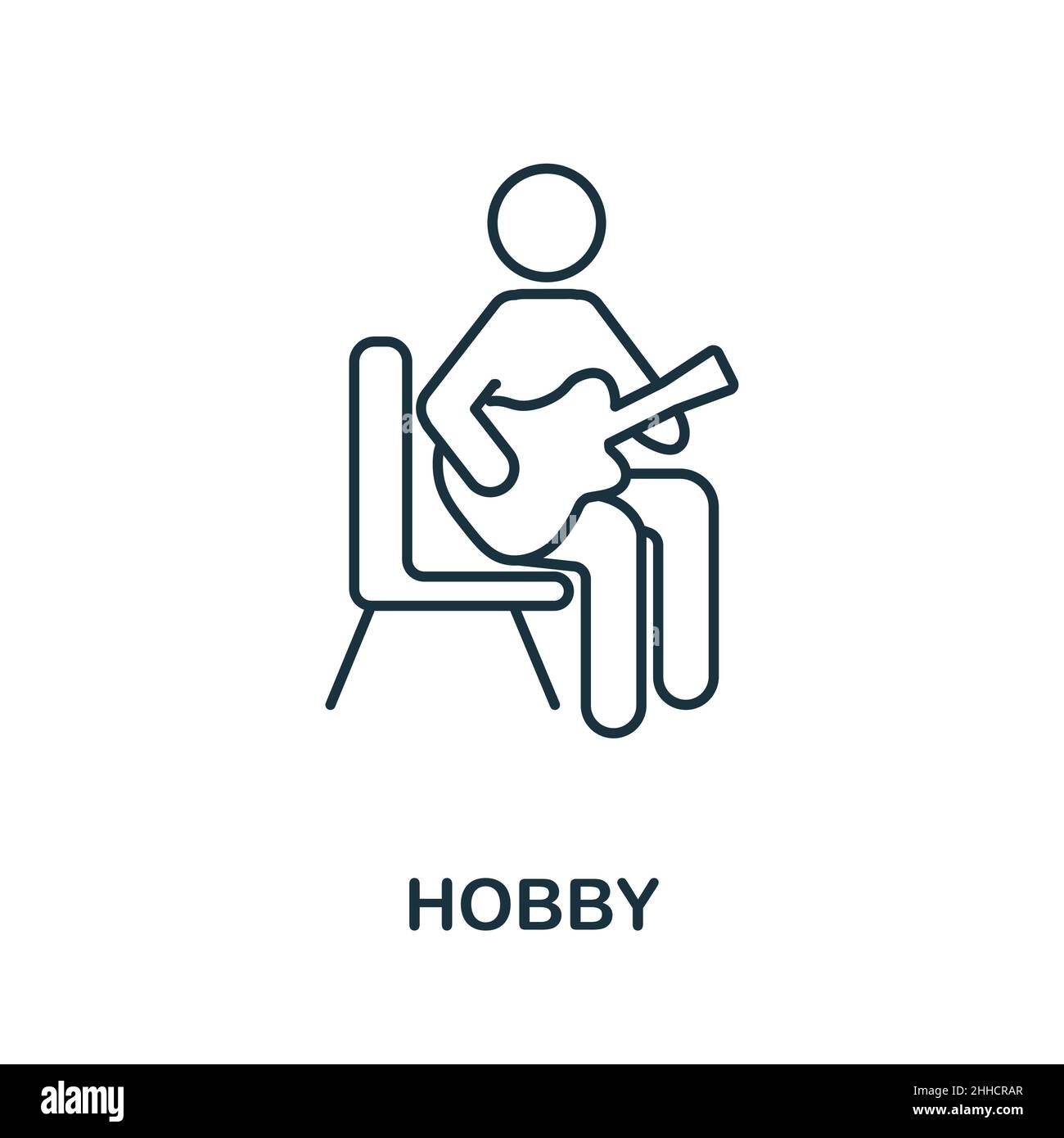 HOBBY

alamy

Image ID: 2HHCRAR
www.alamy.com