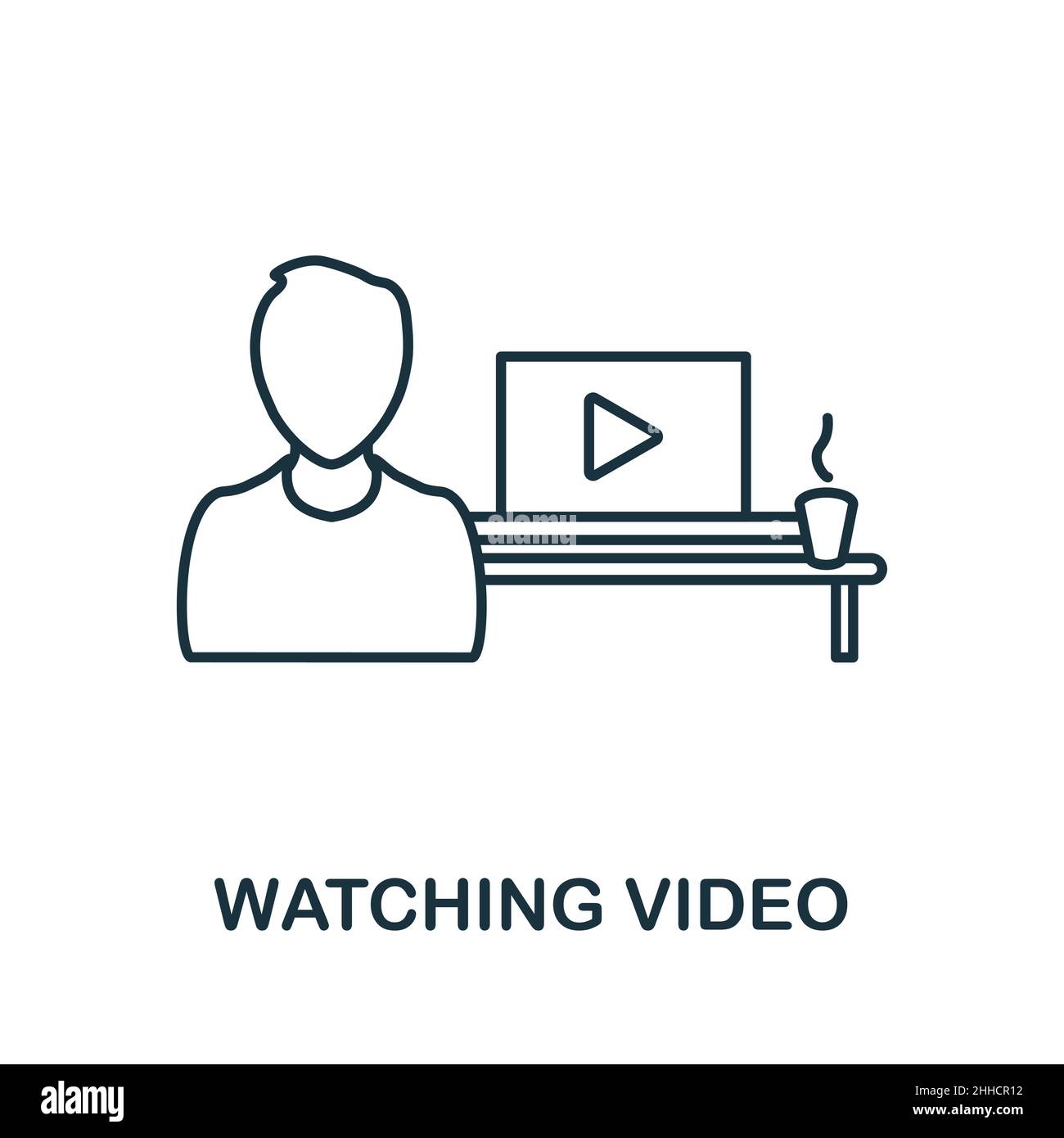 alamy

WATCHING VIDEO

alamy

Image ID: 2HHCR12
www.alamy.com