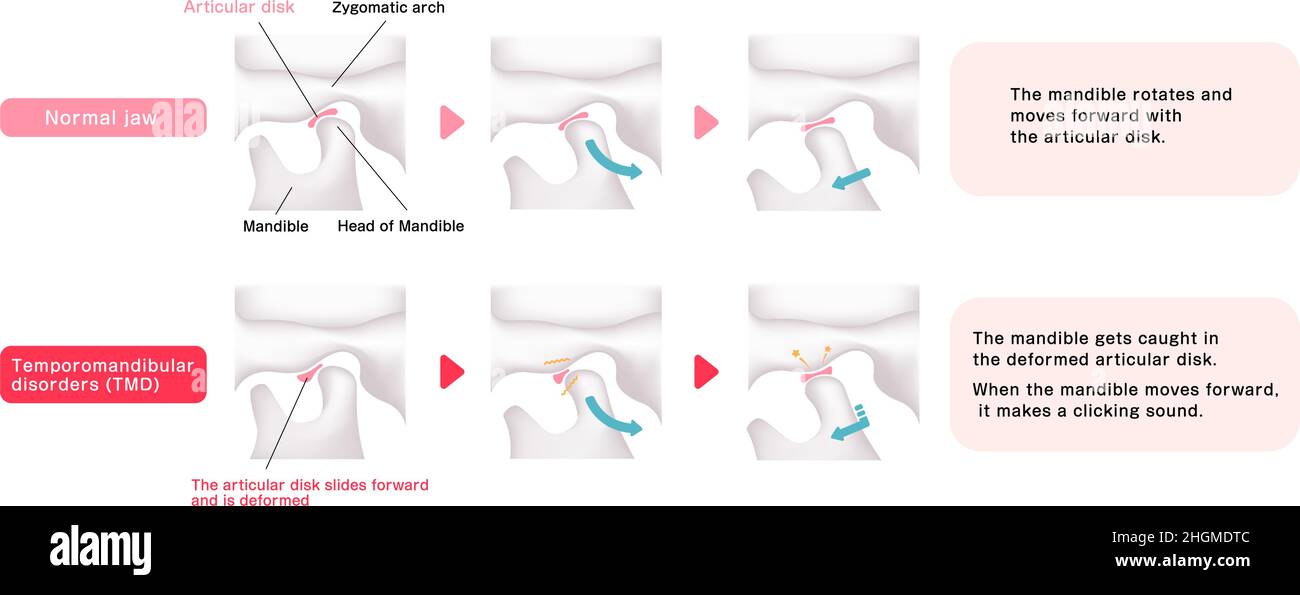 Articular disk
Zygomatic arch

Normal jaw

Mandible
Head of Mandible

The mandible rotates and moves forward with the articular disk.

Temporomandibular disorders (TMD)

The articular disk slides forward and is deformed

The mandible gets caught in the deformed articular disk.

When the mandible moves forward, it makes a clicking sound.

alamy

Image ID: 2HGMDTC
www.alamy.com