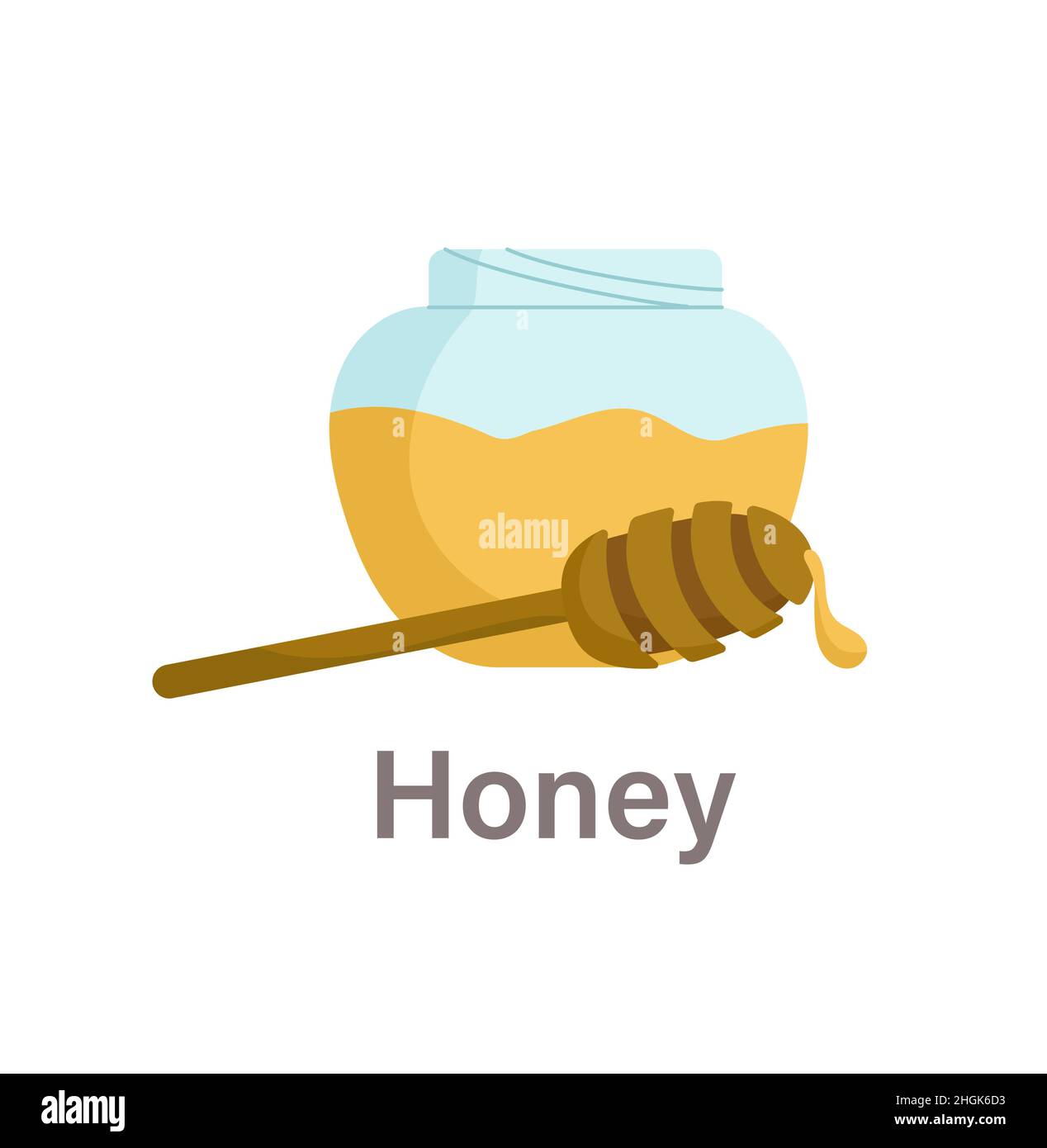 alamy

Honey

alamy

Image ID: 2HGK6D3
www.alamy.com