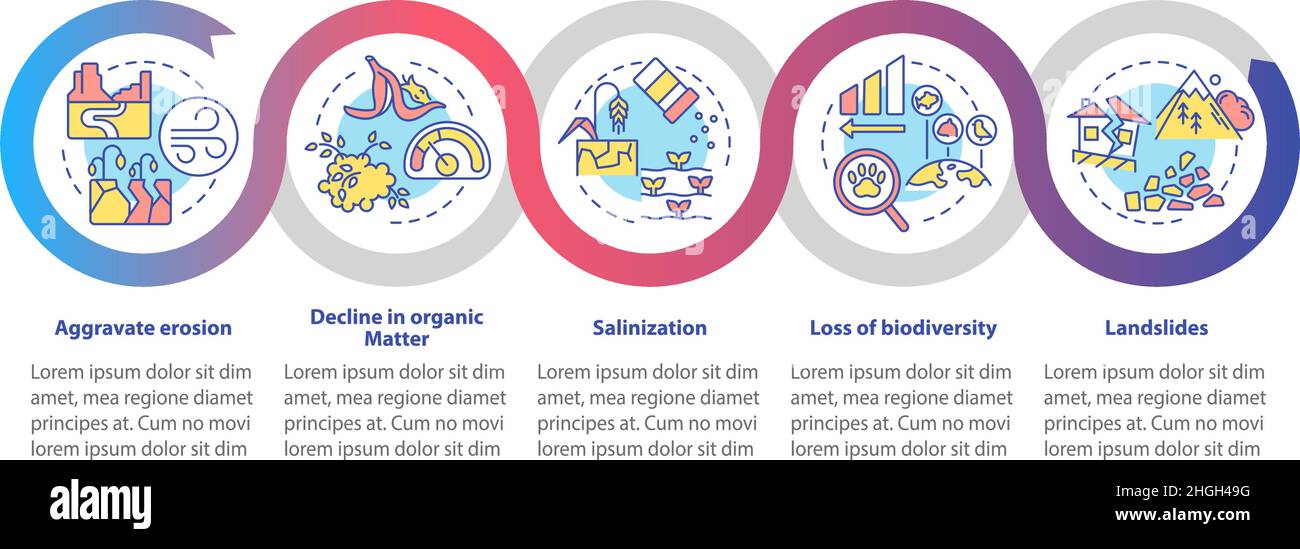 Aggravate erosion

Lorem ipsum dolor sit dim amet, mea regione diamet principes at. Cum no movi lorem ipsum dolor sit dim

Decline in organic Matter

Lorem ipsum dolor sit dim amet, mea regione diamet principes at. Cum no movi lorem ipsum dolor sit dim

Salinization

Lorem ipsum dolor sit dim amet, mea regione diamet principes at. Cum no movi lorem ipsum dolor sit dim

Loss of biodiversity

Lorem ipsum dolor sit dim amet, mea regione diamet principes at. Cum no movi lorem ipsum dolor sit dim

Landslides

Lorem ipsum dolor sit dim amet, mea regione diamet principes at. Cum no movi lorem ipsum dolor sit dim

alamy

Image ID: 2HGH49G
www.alamy.com