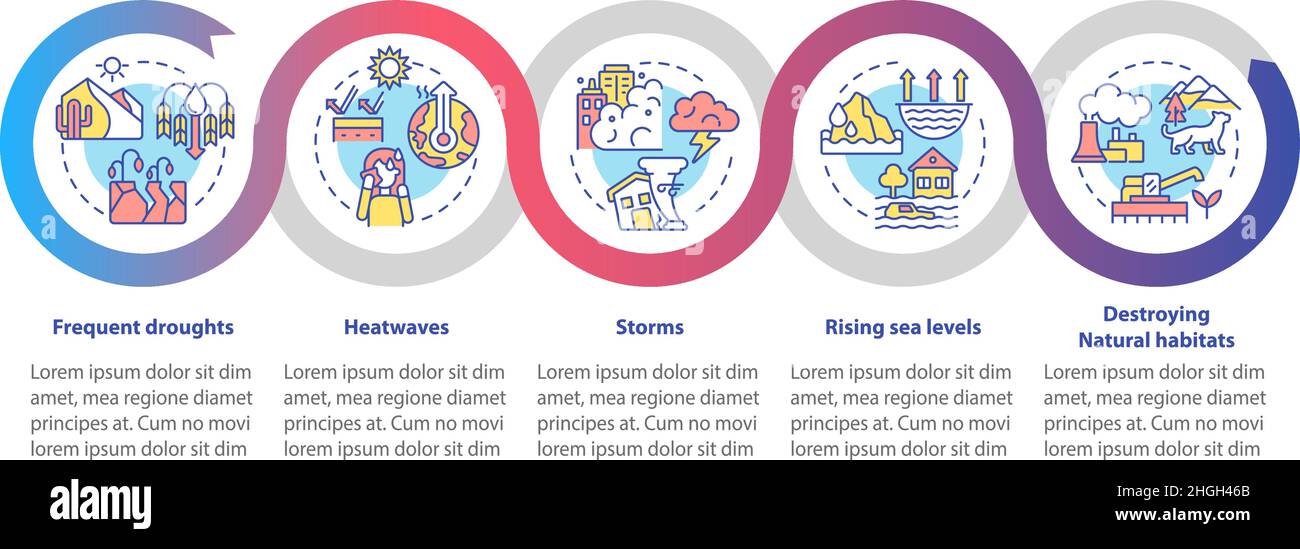 Frequent droughts

Lorem ipsum dolor sit dim amet, mea regione diamet principes at. Cum no movi lorem ipsum dolor sit dim

Heatwaves

Lorem ipsum dolor sit dim amet, mea regione diamet principes at. Cum no movi lorem ipsum dolor sit dim

Storms

Lorem ipsum dolor sit dim amet, mea regione diamet principes at. Cum no movi lorem ipsum dolor sit dim

Rising sea levels

Lorem ipsum dolor sit dim amet, mea regione diamet principes at. Cum no movi lorem ipsum dolor sit dim

Destroying Natural habitats

Lorem ipsum dolor sit dim amet, mea regione diamet principes at. Cum no movi lorem ipsum dolor sit dim

alamy

Image ID: 2HGH46B
www.alamy.com