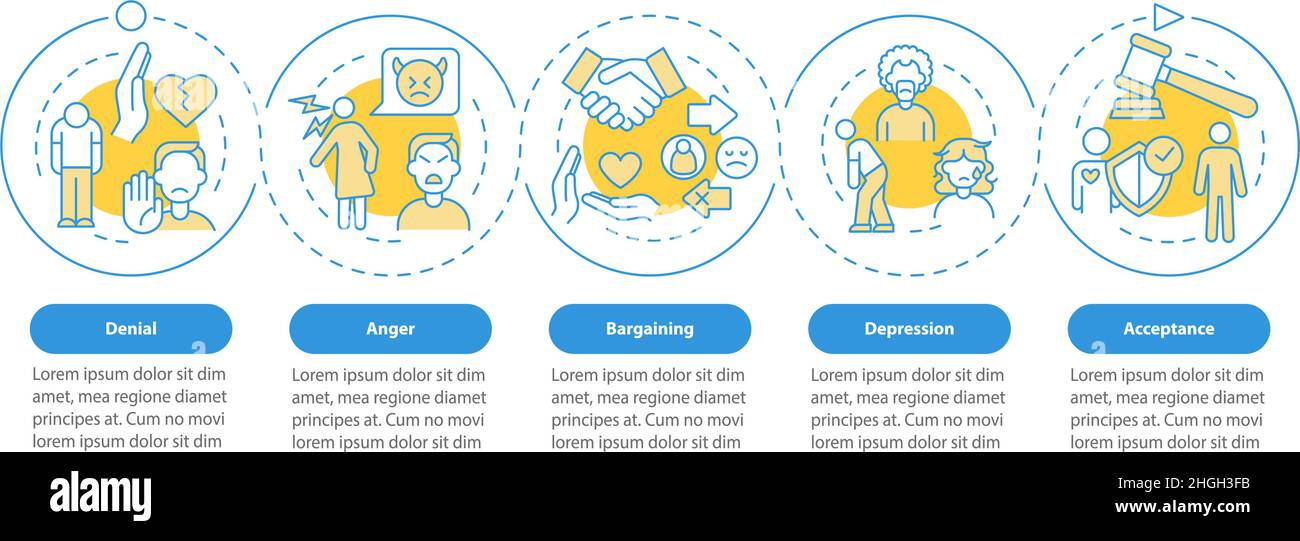 Denial

Lorem ipsum dolor sit dim amet, mea regione diamet principes at. Cum no movi lorem ipsum dolor sit dim

Anger

Lorem ipsum dolor sit dim amet, mea regione diamet principes at. Cum no movi lorem ipsum dolor sit dim

Bargaining

Lorem ipsum dolor sit dim amet, mea regione diamet principes at. Cum no movi lorem ipsum dolor sit dim

Depression

Lorem ipsum dolor sit dim amet, mea regione diamet principes at. Cum no movi lorem ipsum dolor sit dim

Acceptance

Lorem ipsum dolor sit dim amet, mea regione diamet principes at. Cum no movi lorem ipsum dolor sit dim

alamy

Image ID: 2HGH3FB
www.alamy.com