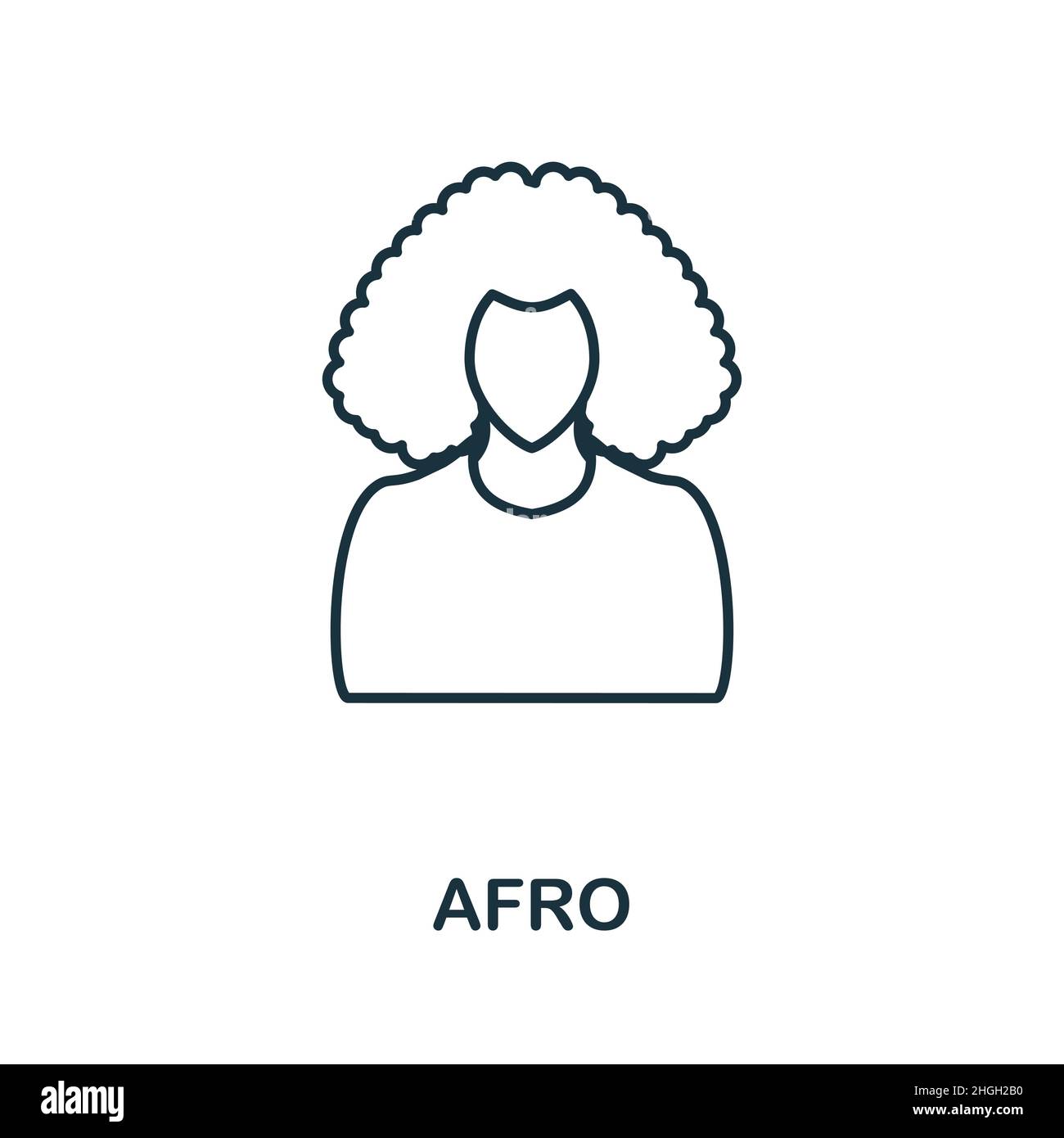 AFRO

alamy

Image ID: 2HGH2B0
www.alamy.com