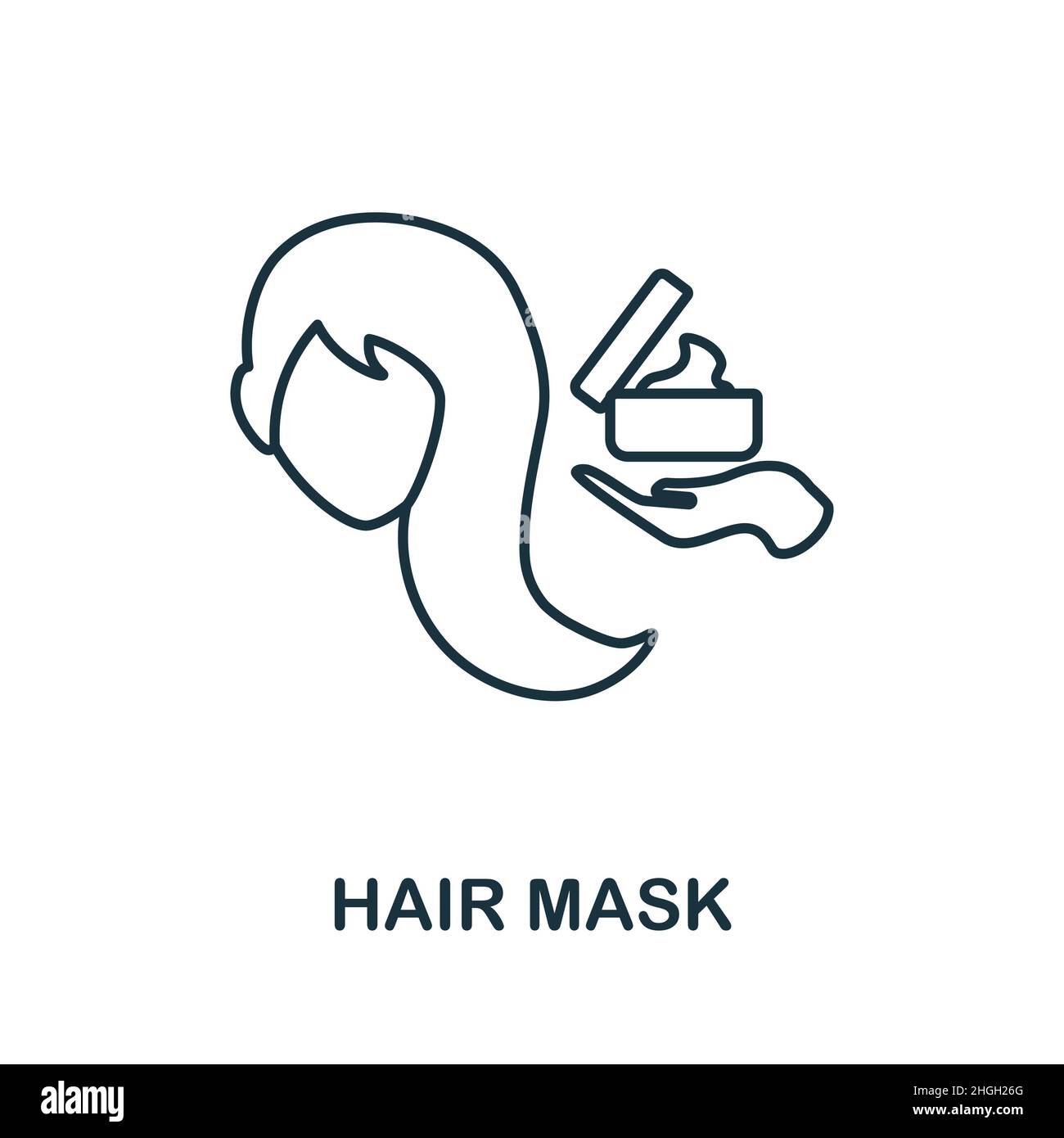 HAIR MASK

alamy

Image ID: 2HGH26G
www.alamy.com