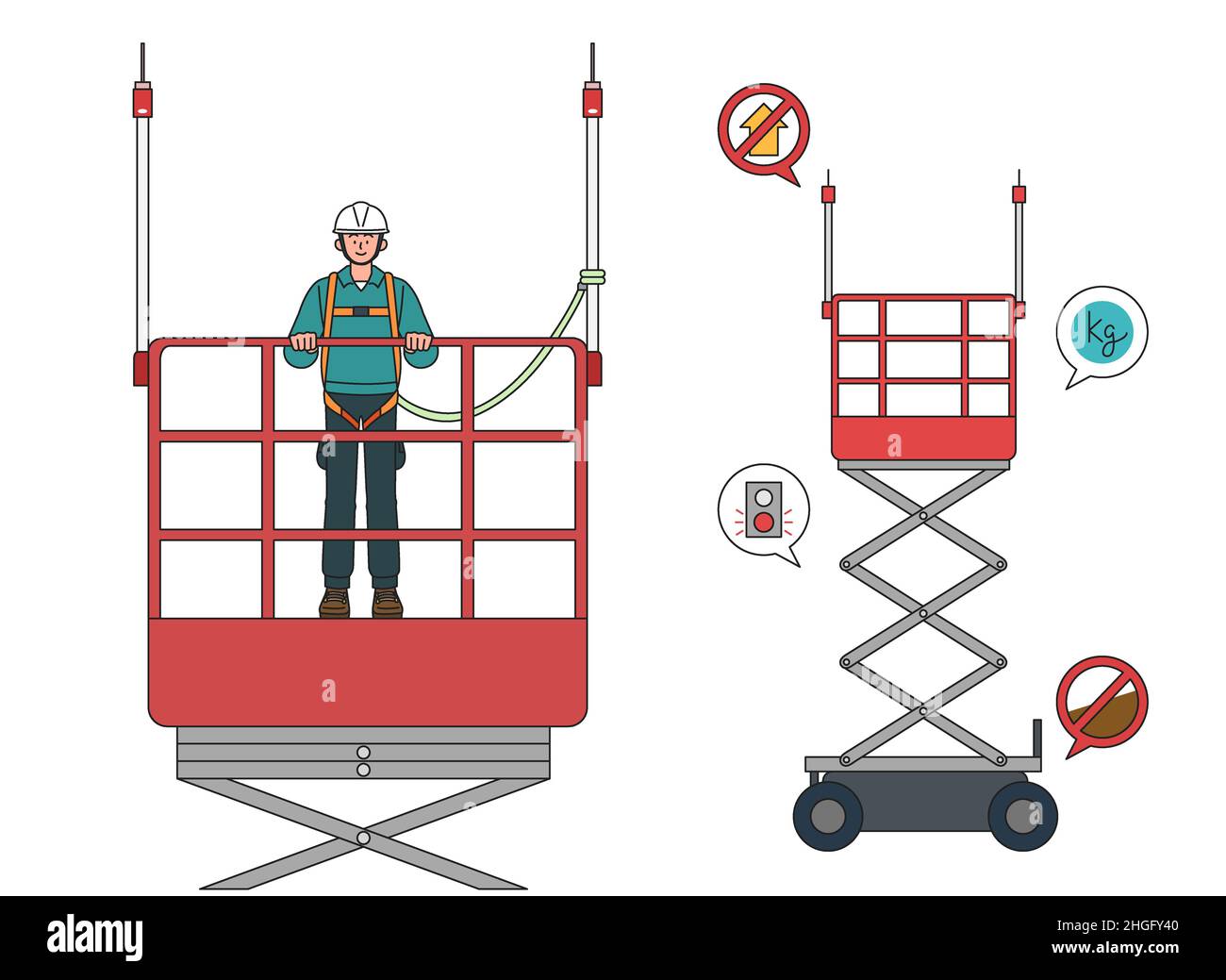 kg

alamy

Image ID: 2HGFY40
www.alamy.com