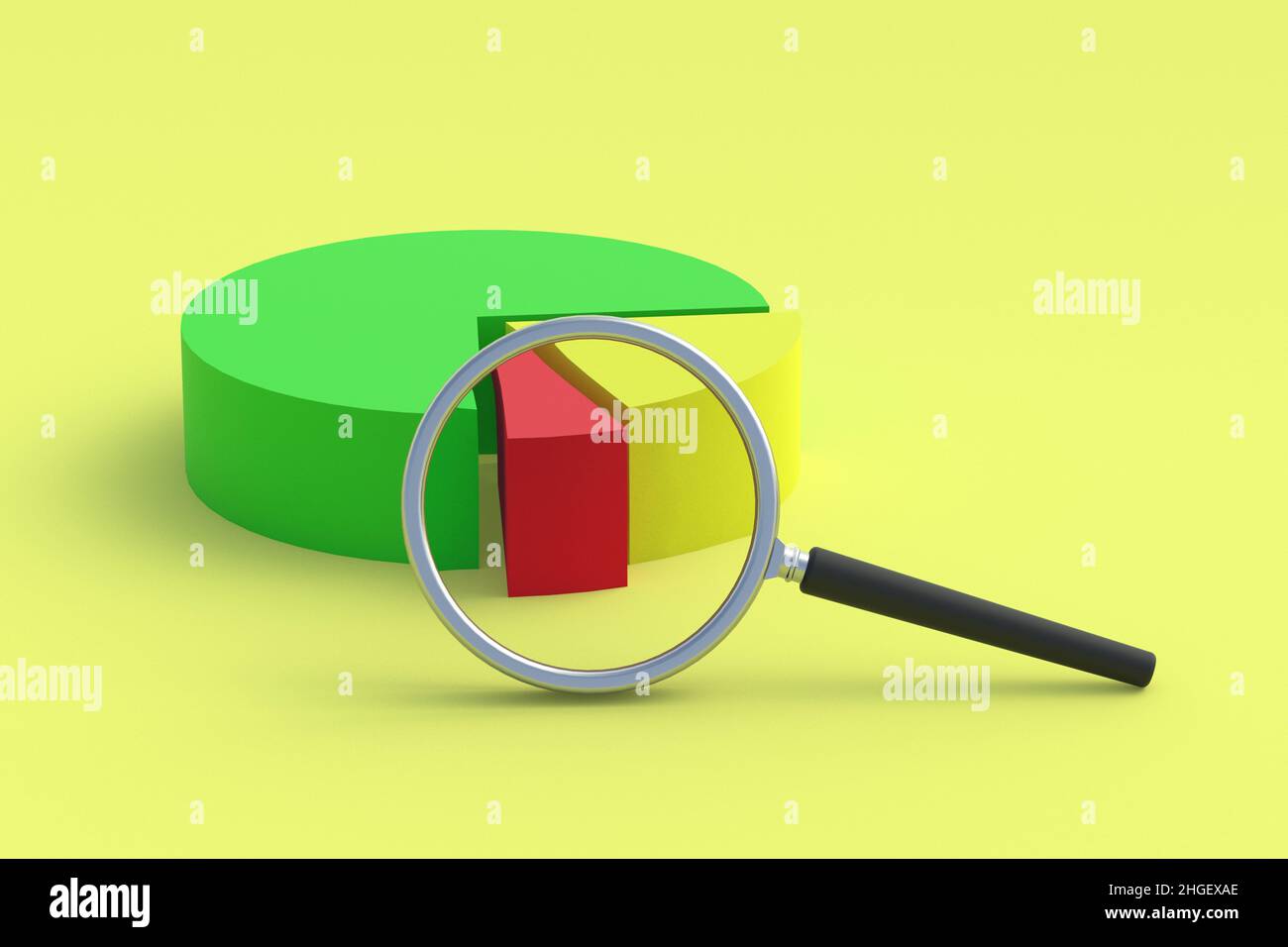 alamy
alamy
alamy
alamy
alamy
alamy

Image ID: 2HGEXAE
www.alamy.com