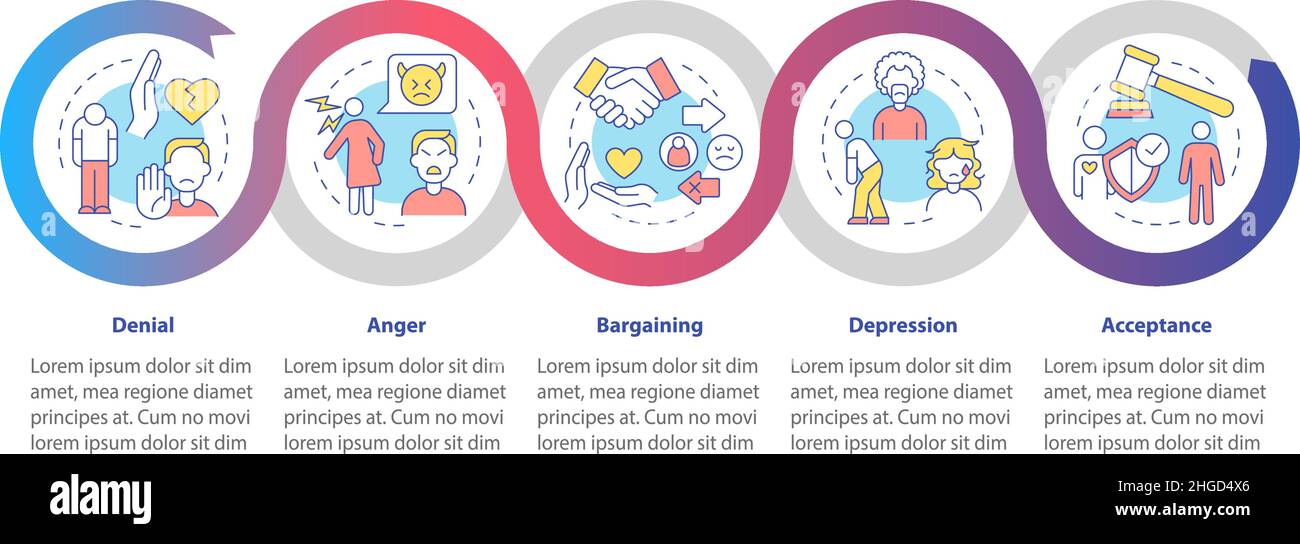 Denial

Lorem ipsum dolor sit dim amet, mea regione diamet principes at. Cum no movi lorem ipsum dolor sit dim

Anger

Lorem ipsum dolor sit dim amet, mea regione diamet principes at. Cum no movi lorem ipsum dolor sit dim

Bargaining

Lorem ipsum dolor sit dim amet, mea regione diamet principes at. Cum no movi lorem ipsum dolor sit dim

Depression

Lorem ipsum dolor sit dim amet, mea regione diamet principes at. Cum no movi lorem ipsum dolor sit dim

Acceptance

Lorem ipsum dolor sit dim amet, mea regione diamet principes at. Cum no movi lorem ipsum dolor sit dim

alamy

Image ID: 2HGD4X6
www.alamy.com