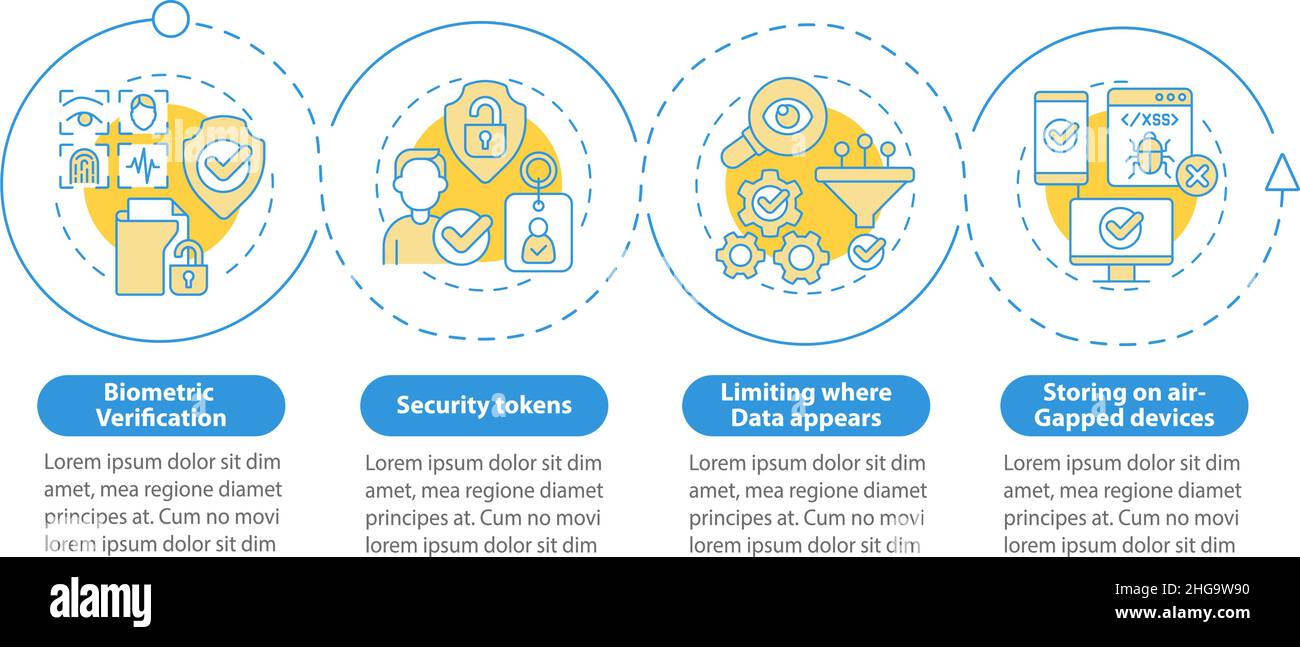 </XSS>

Biometric Verification

Lorem ipsum dolor sit dim amet, mea regione diamet principes at. Cum no movi lorem ipsum dolor sit dim

Security tokens

Lorem ipsum dolor sit dim amet, mea regione diamet principes at. Cum no movi lorem ipsum dolor sit dim

Limiting where Data appears

Lorem ipsum dolor sit dim amet, mea regione diamet principes at. Cum no movi lorem ipsum dolor sit dim

Storing on air-Gapped devices

Lorem ipsum dolor sit dim amet, mea regione diamet principes at. Cum no movi lorem ipsum dolor sit dim

alamy

Image ID: 2HG9W90
www.alamy.com