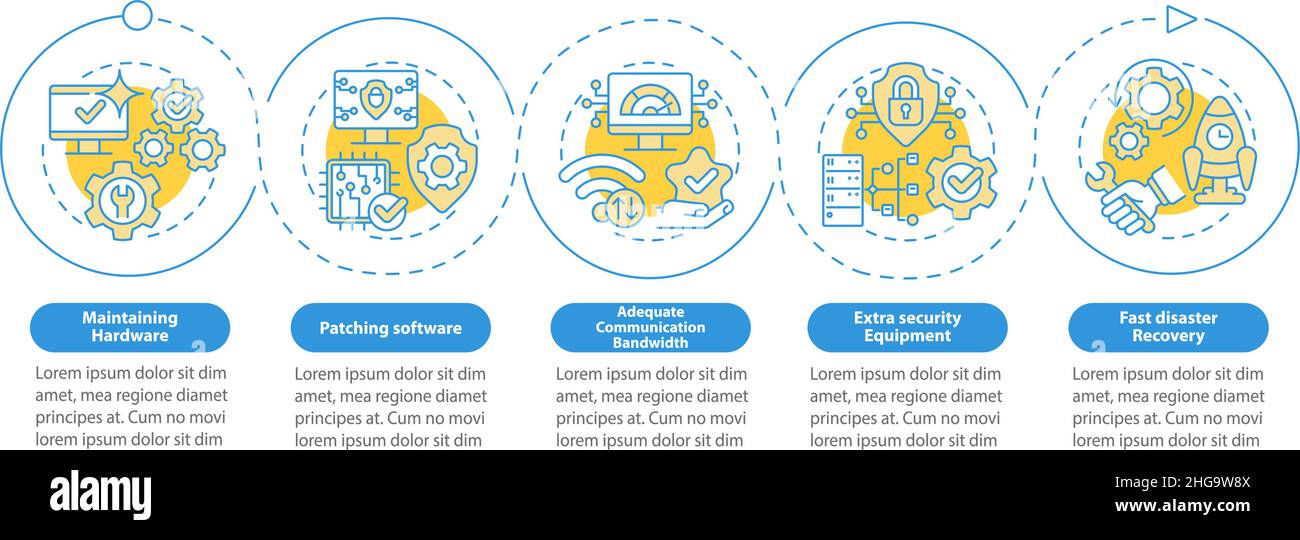 Maintaining Hardware

Lorem ipsum dolor sit dim amet, mea regione diamet principes at. Cum no movi lorem ipsum dolor sit dim

Patching software

Lorem ipsum dolor sit dim amet, mea regione diamet principes at. Cum no movi lorem ipsum dolor sit dim

Adequate Communication Bandwidth

Lorem ipsum dolor sit dim amet, mea regione diamet principes at. Cum no movi lorem ipsum dolor sit dim

Extra security Equipment

Lorem ipsum dolor sit dim amet, mea regione diamet principes at. Cum no movi lorem ipsum dolor sit dim

Fast disaster Recovery

Lorem ipsum dolor sit dim amet, mea regione diamet principes at. Cum no movi lorem ipsum dolor sit dim

alamy

Image ID: 2HG9W8X
www.alamy.com