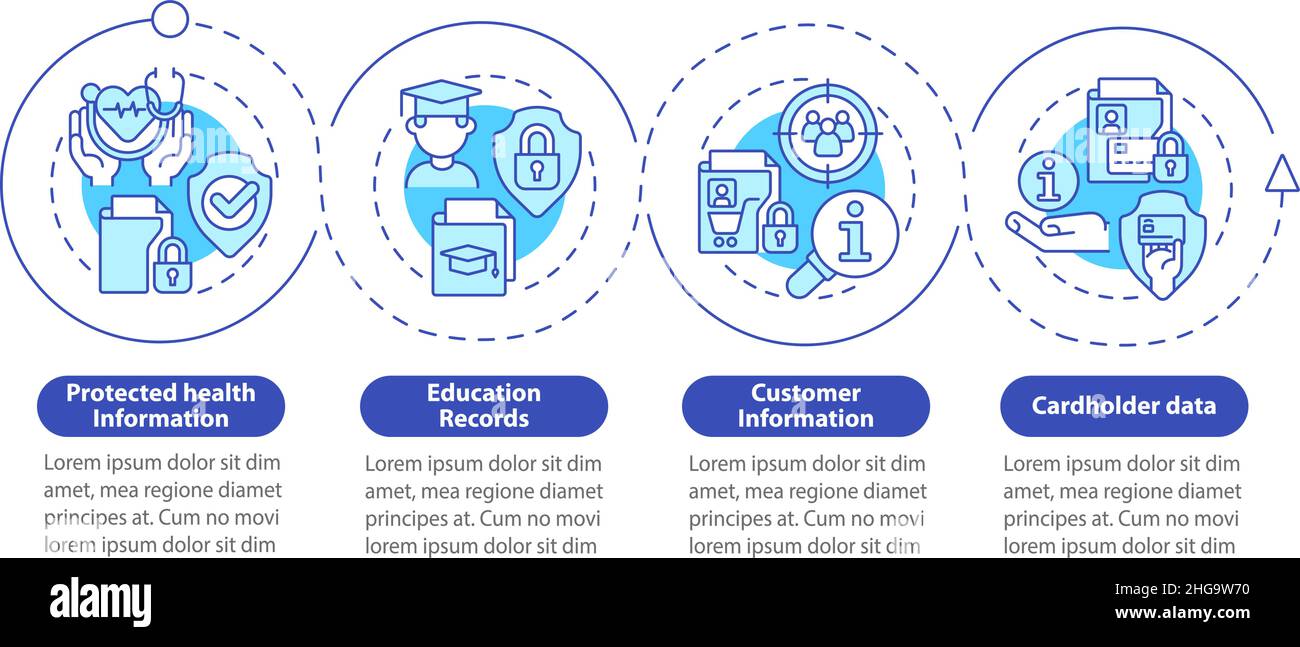 Protected health Information

Lorem ipsum dolor sit dim amet, mea regione diamet principes at. Cum no movi lorem ipsum dolor sit dim

Education Records

Lorem ipsum dolor sit dim amet, mea regione diamet principes at. Cum no movi lorem ipsum dolor sit dim

Customer Information

Lorem ipsum dolor sit dim amet, mea regione diamet principes at. Cum no movi lorem ipsum dolor sit dim

Cardholder data

Lorem ipsum dolor sit dim amet, mea regione diamet principes at. Cum no movi lorem ipsum dolor sit dim

alamy

Image ID: 2HG9W70
www.alamy.com