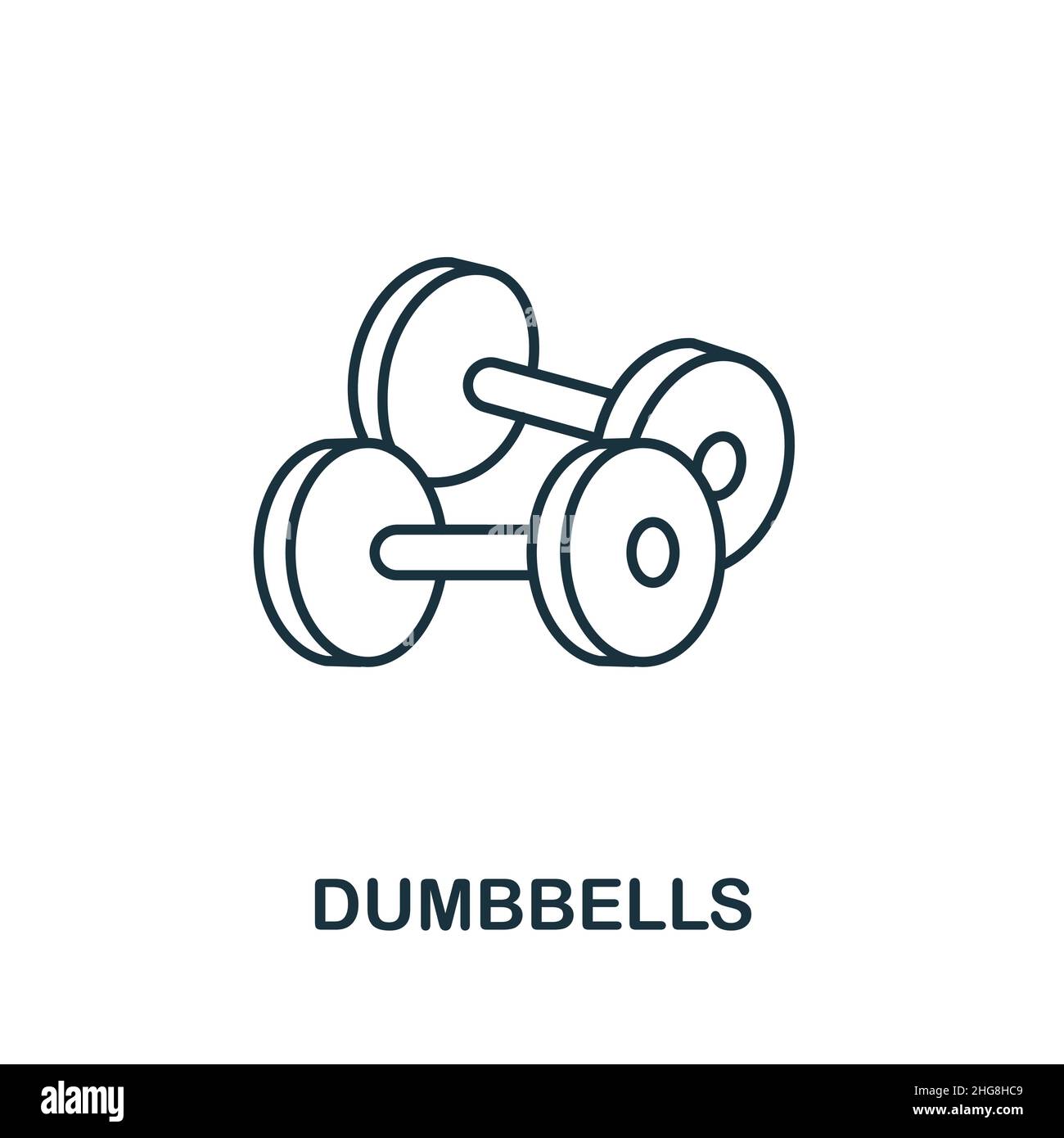 DUMBBELLS

alamy

Image ID: 2HG8HC9
www.alamy.com