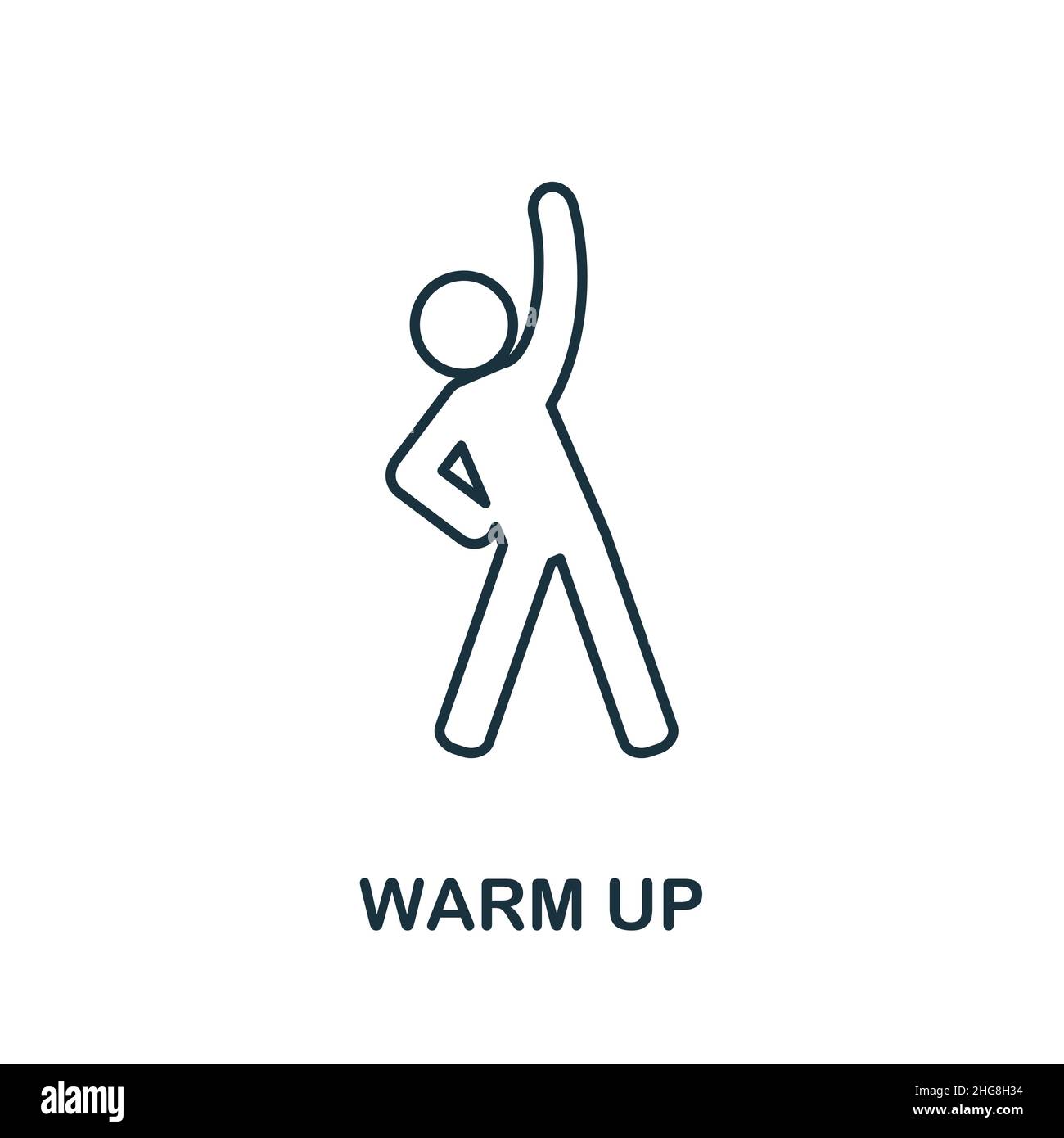 WARM UP

alamy

Image ID: 2HG8H34
www.alamy.com