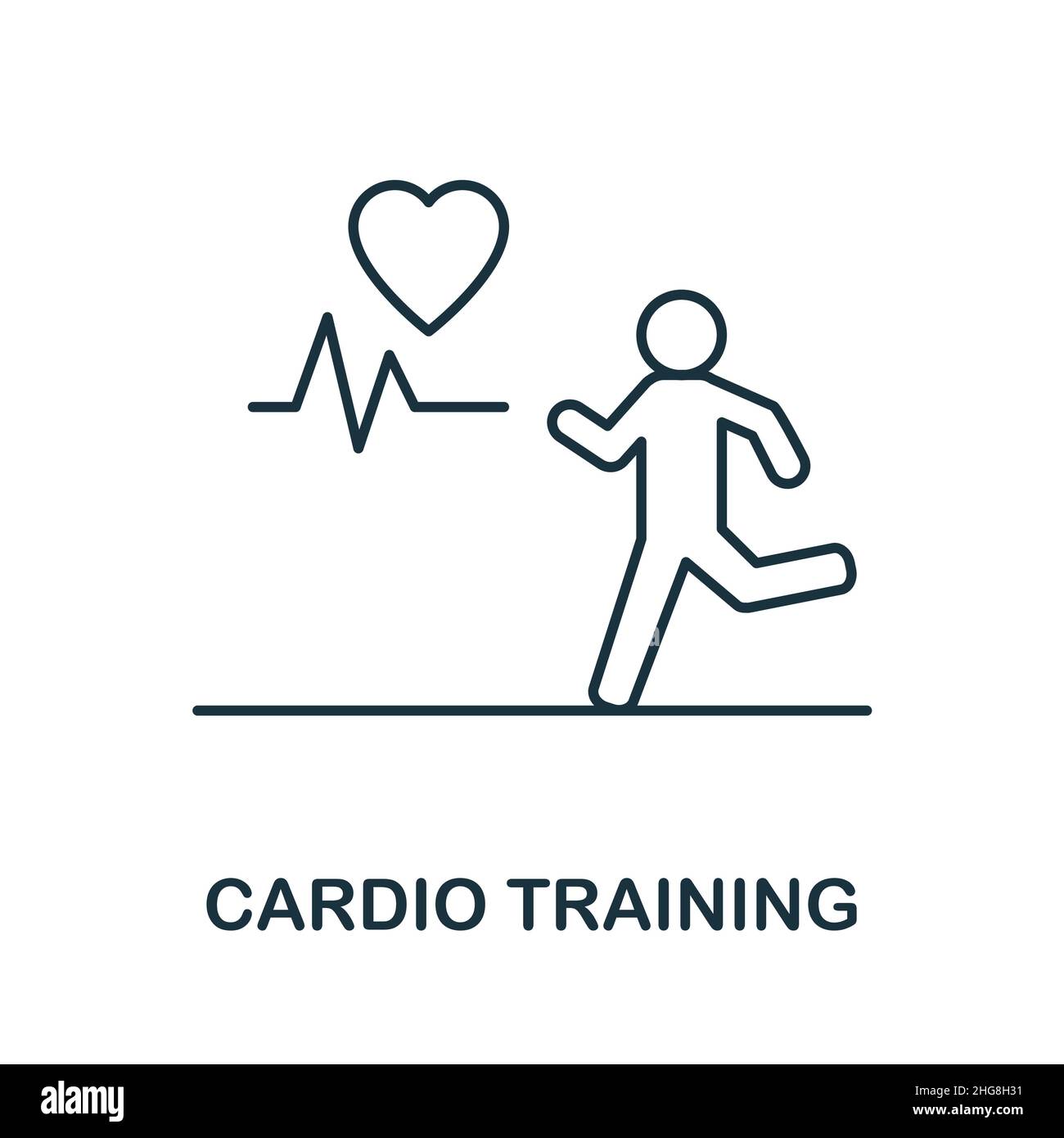 CARDIO TRAINING

alamy

Image ID: 2HG8H31
www.alamy.com