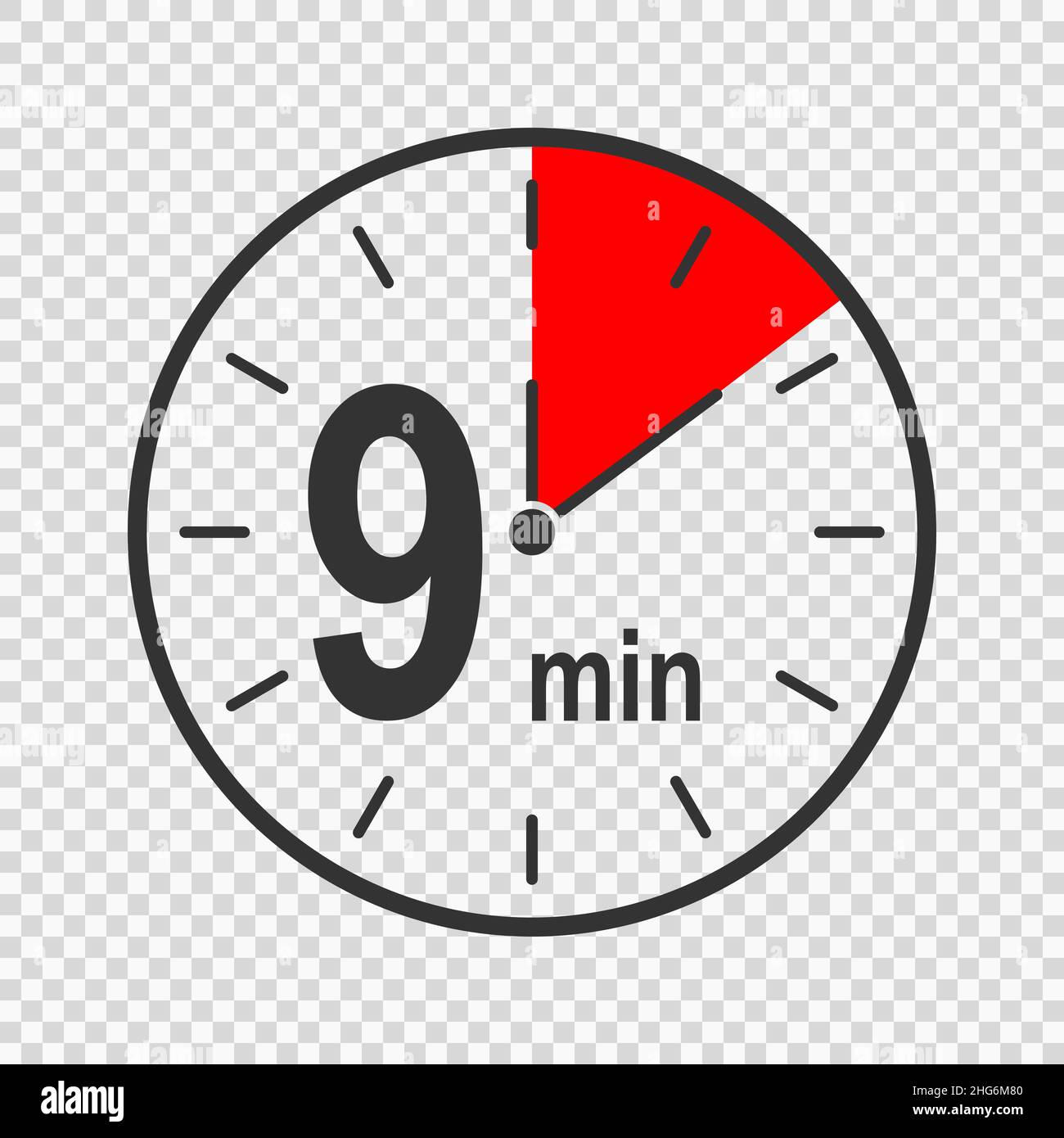 9 min

alamy

Image ID: 2HG6M80
www.alamy.com