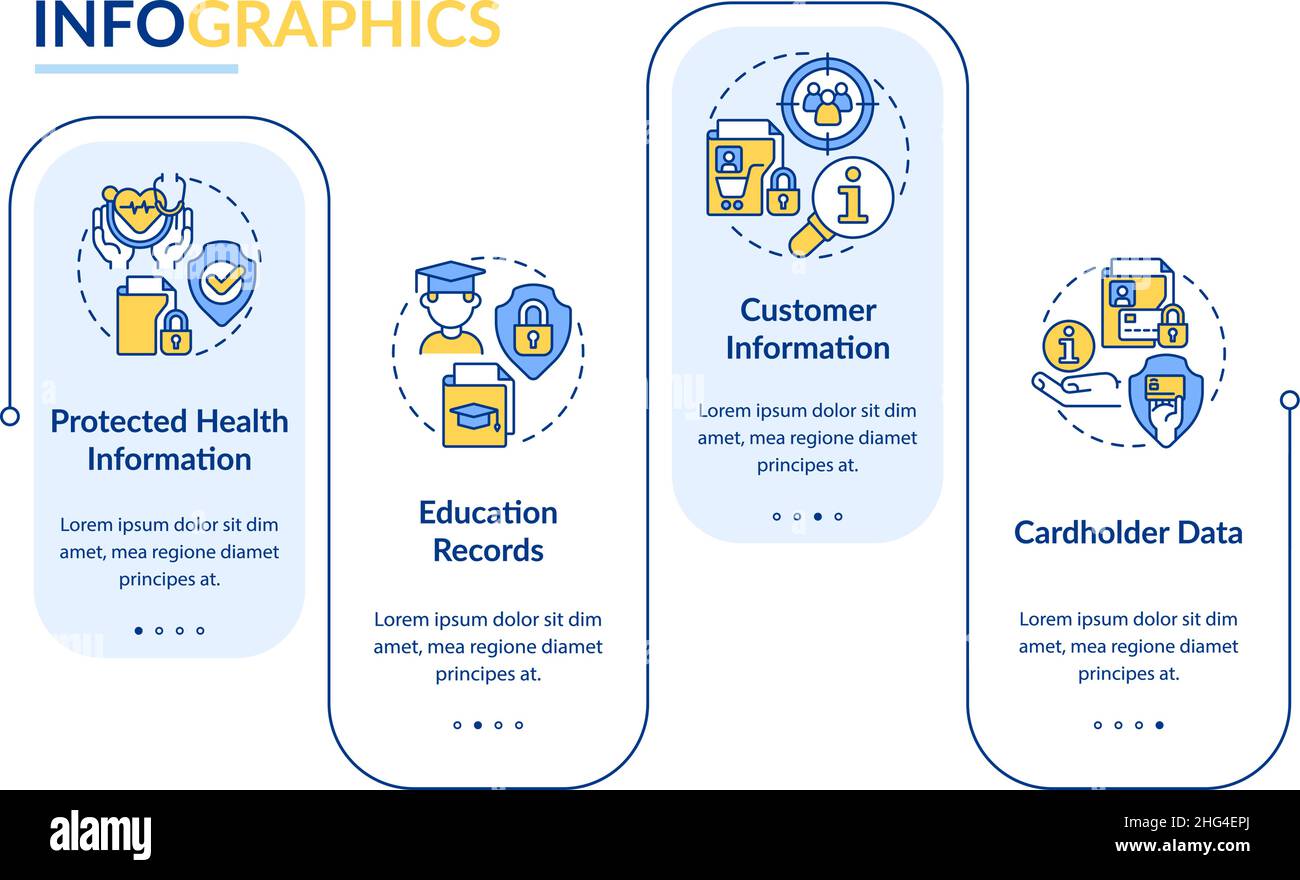 INFOGRAPHICS

Protected Health Information

Lorem ipsum dolor sit dim amet, mea regione diamet principes at.

Education Records

Lorem ipsum dolor sit dim amet, mea regione diamet principes at.

Customer Information

Lorem ipsum dolor sit dim amet, mea regione diamet principes at.

Cardholder Data

Lorem ipsum dolor sit dim amet, mea regione diamet principes at.

alamy

Image ID: 2HG4EPJ
www.alamy.com