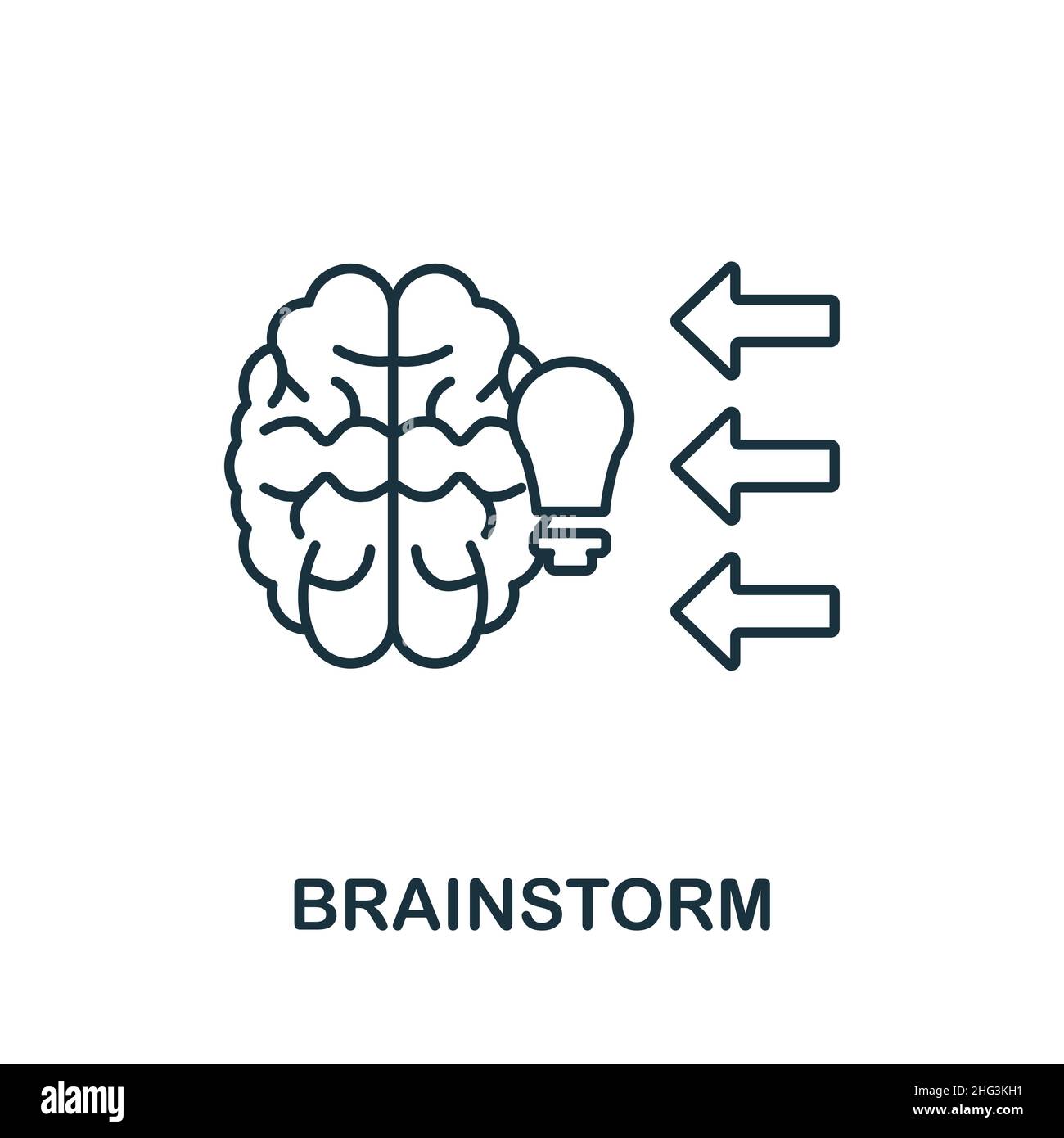 BRAINSTORM

alamy

Image ID: 2HG3KH1
www.alamy.com