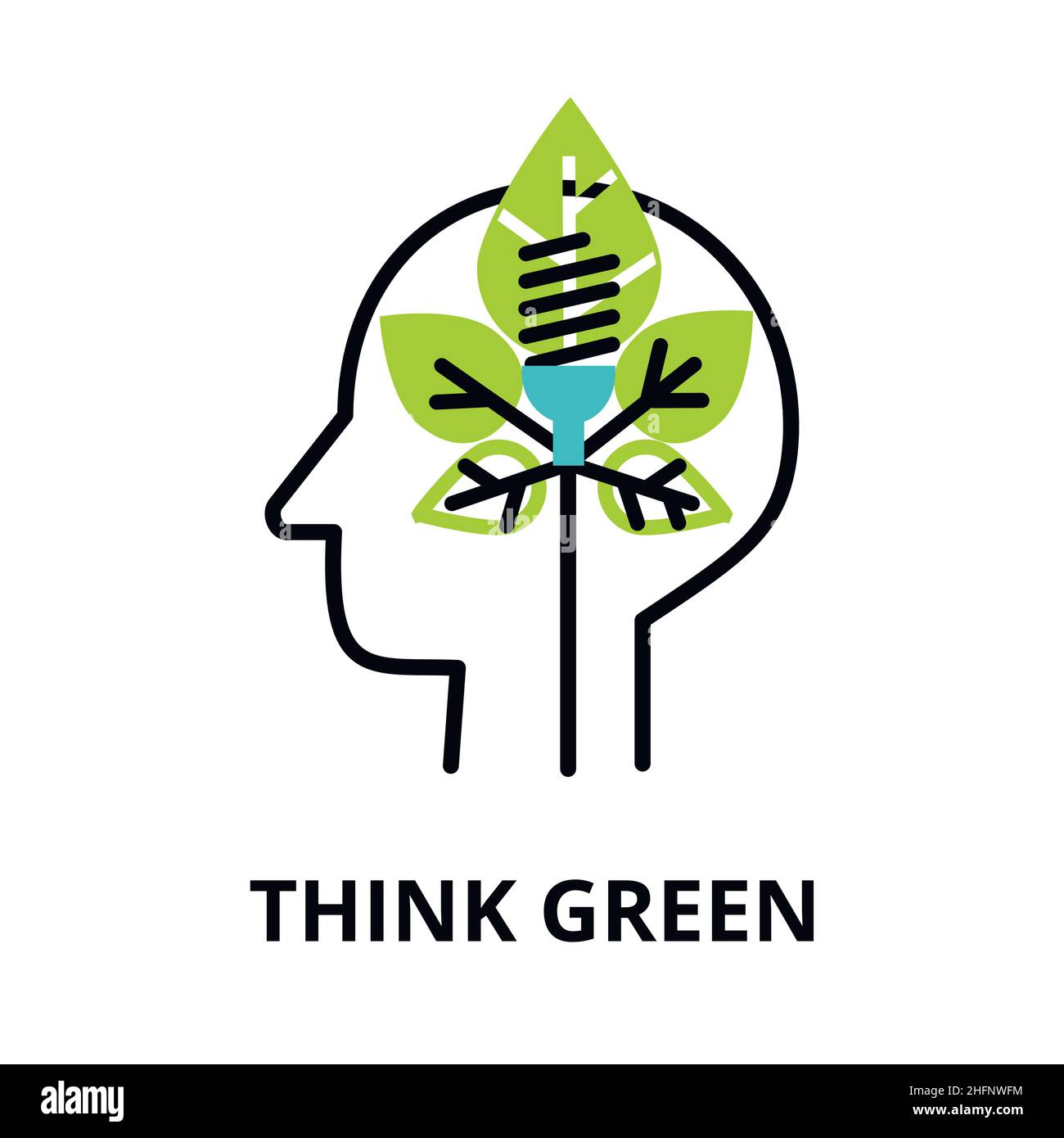 THINK GREEN

alamy

Image ID: 2HFNWFM
www.alamy.com