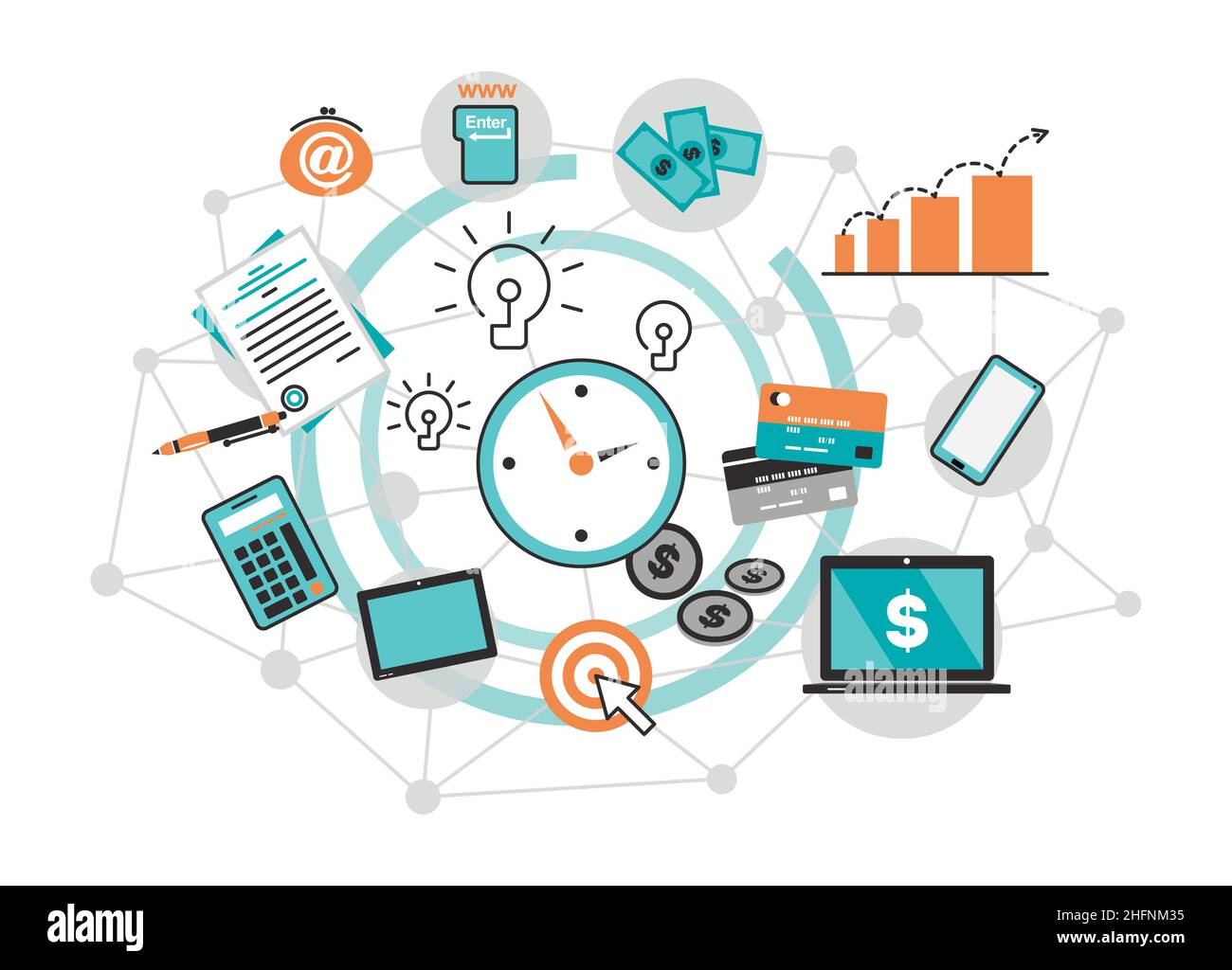 @

WWW

Enter

$

$

$

$

$

$

$

alamy

alamy

Image ID: 2HFNM35
www.alamy.com