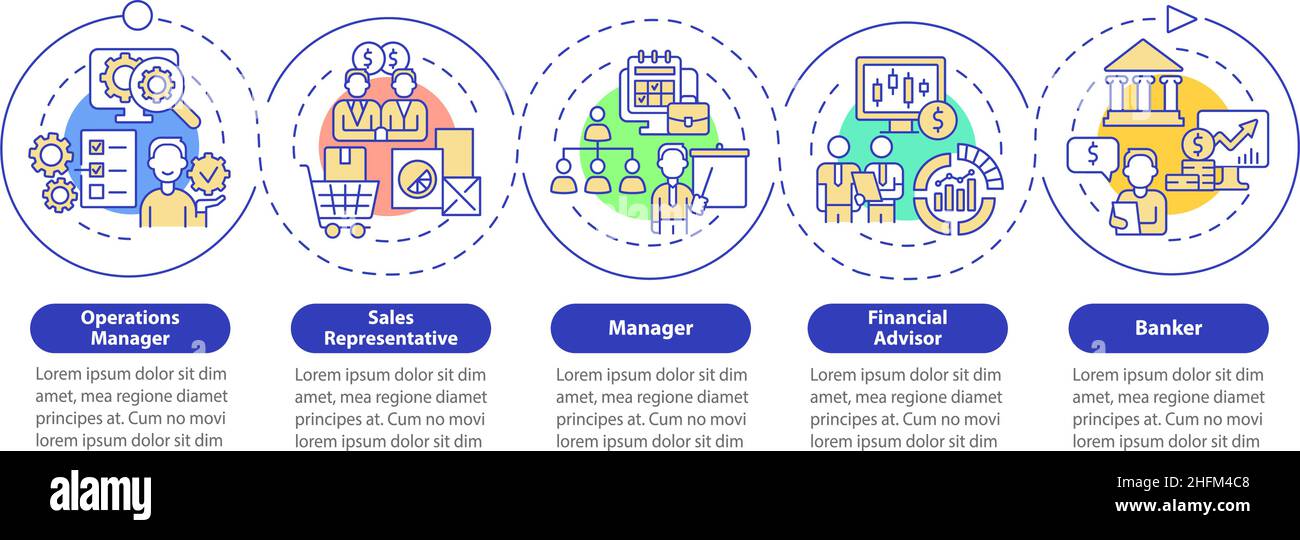 Operations Manager

Lorem ipsum dolor sit dim amet, mea regione diamet principes at. Cum no movi lorem ipsum dolor sit dim

Sales Representative

Lorem ipsum dolor sit dim amet, mea regione diamet principes at. Cum no movi lorem ipsum dolor sit dim

Manager

Lorem ipsum dolor sit dim amet, mea regione diamet principes at. Cum no movi lorem ipsum dolor sit dim

Financial Advisor

Lorem ipsum dolor sit dim amet, mea regione diamet principes at. Cum no movi lorem ipsum dolor sit dim

Banker

Lorem ipsum dolor sit dim amet, mea regione diamet principes at. Cum no movi lorem ipsum dolor sit dim

alamy

Image ID: 2HFM4C8
www.alamy.com