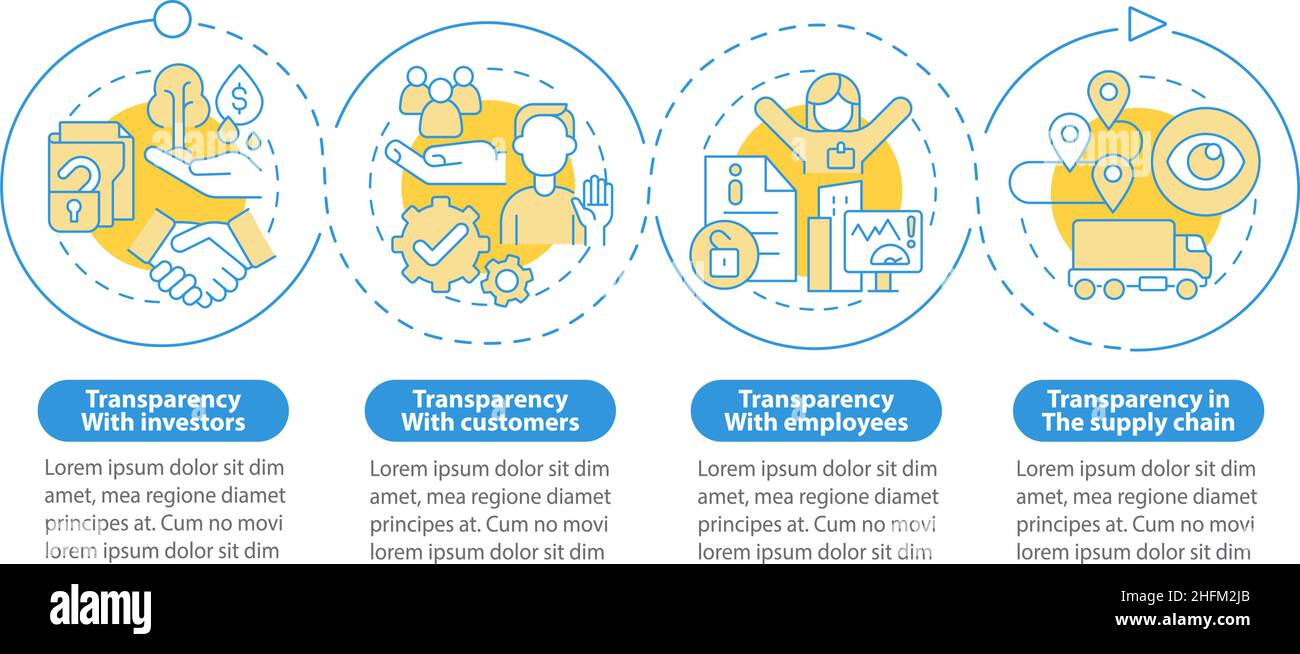 Transparency With investors

Lorem ipsum dolor sit dim amet, mea regione diamet principes at. Cum no movi lorem ipsum dolor sit dim

Transparency With customers

Lorem ipsum dolor sit dim amet, mea regione diamet principes at. Cum no movi lorem ipsum dolor sit dim

Transparency With employees

Lorem ipsum dolor sit dim amet, mea regione diamet principes at. Cum no movi lorem ipsum dolor sit dim

Transparency in The supply chain

Lorem ipsum dolor sit dim amet, mea regione diamet principes at. Cum no movi lorem ipsum dolor sit dim

alamy

Image ID: 2HFM2JB
www.alamy.com