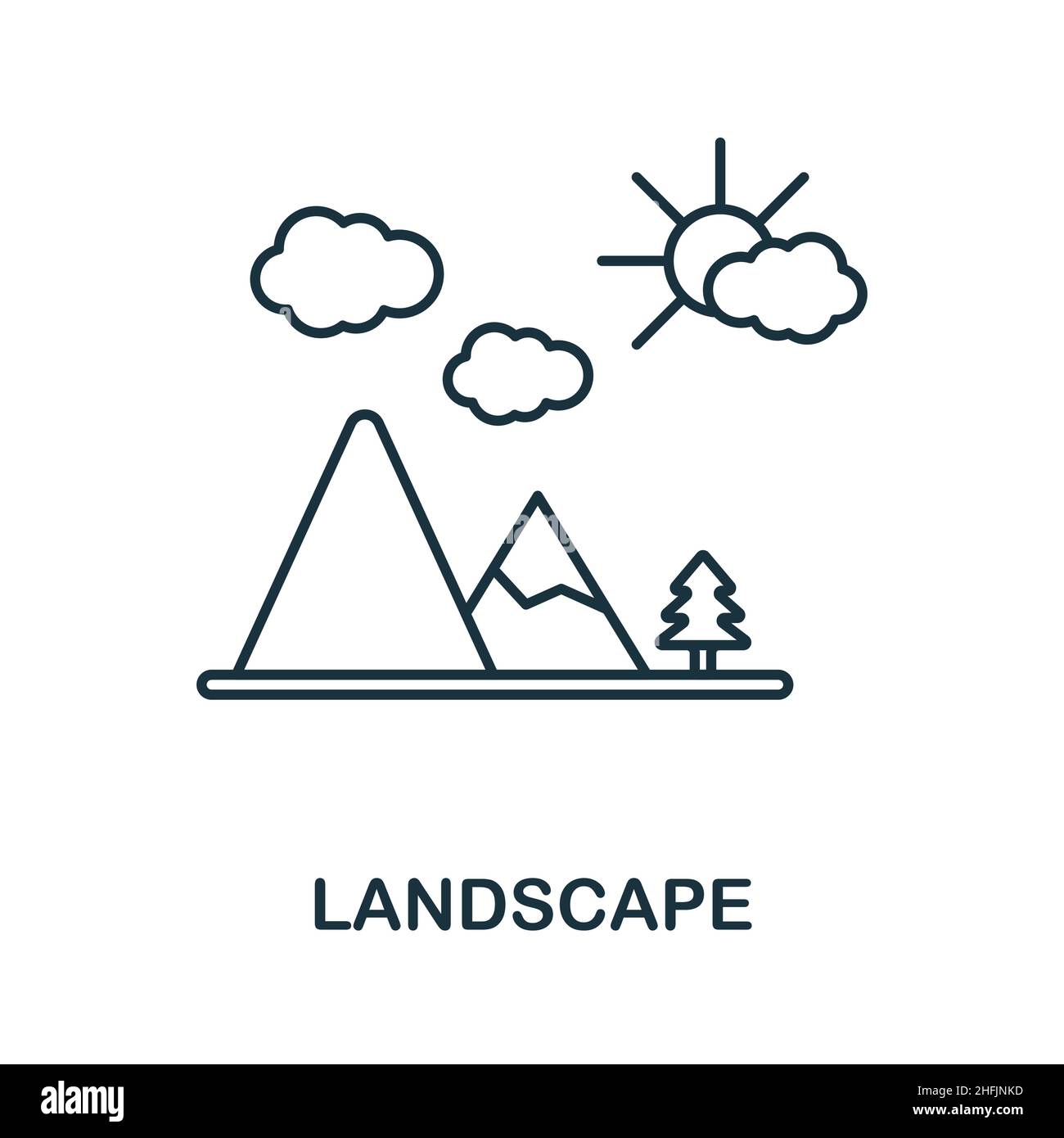 LANDSCAPE

alamy

Image ID: 2HFJNKD
www.alamy.com