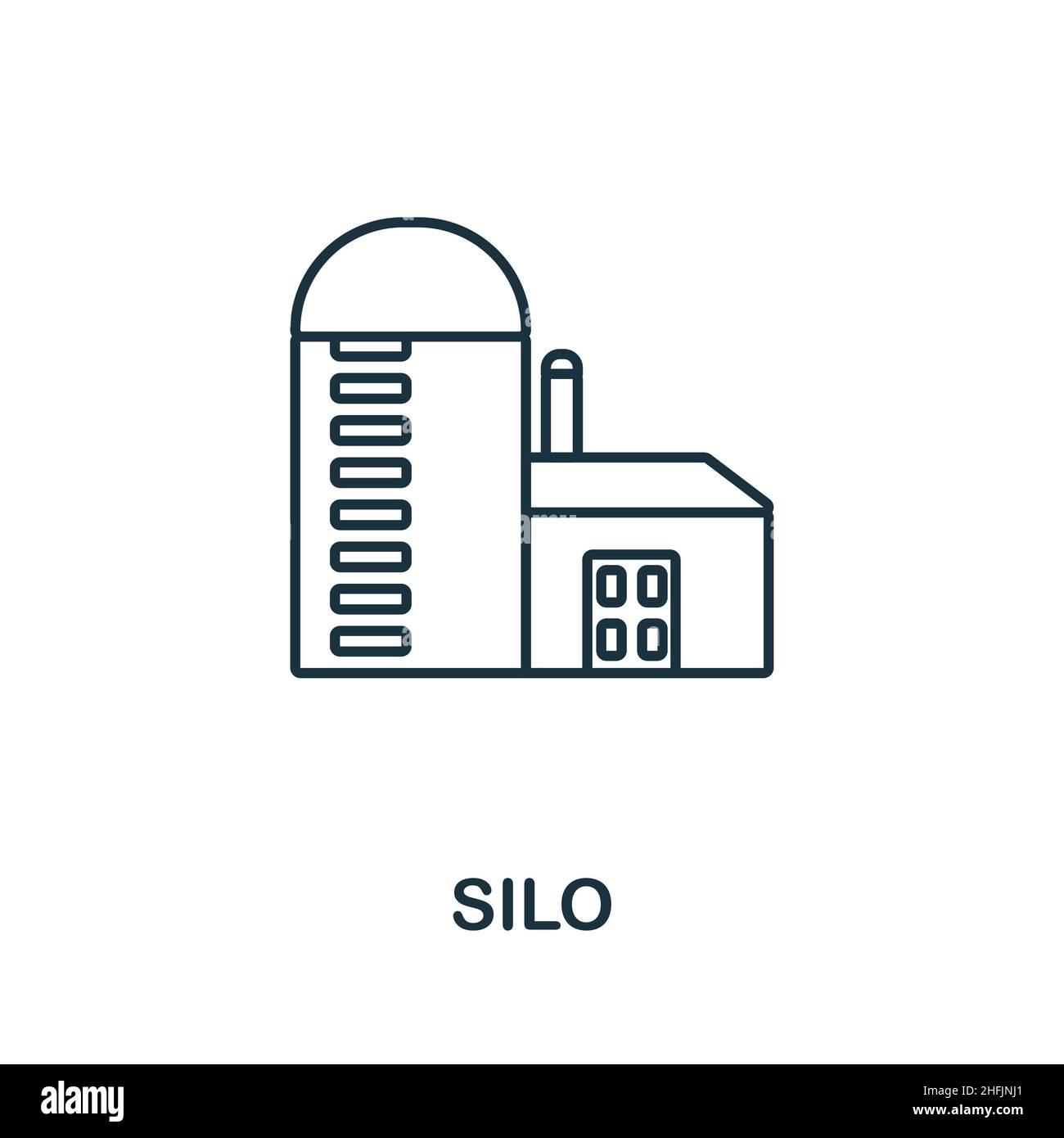 SILO

alamy

Image ID: 2HFJNJ1
www.alamy.com