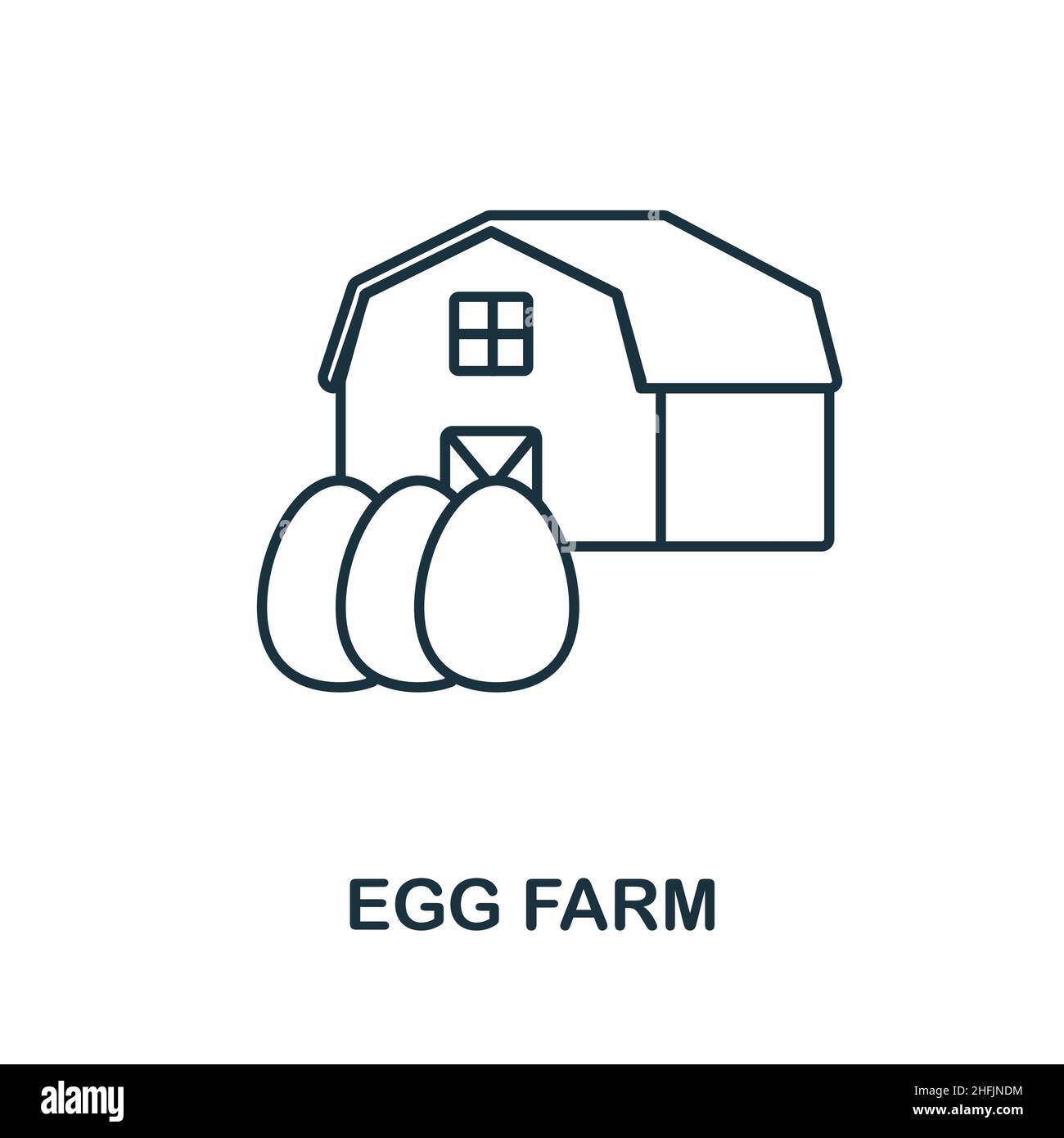 EGG FARM

alamy

Image ID: 2HFJNDM
www.alamy.com