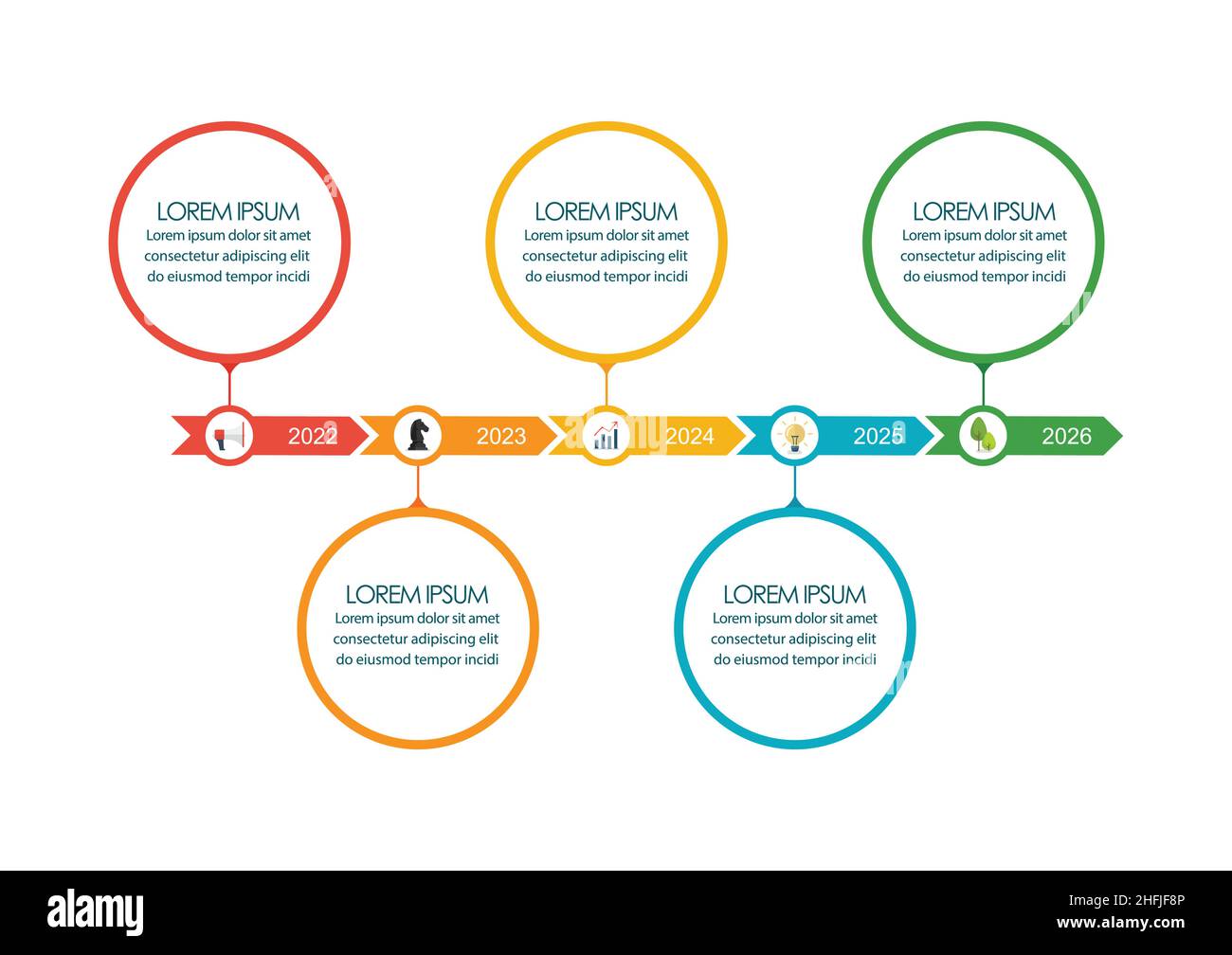 LOREM IPSUM
Lorem ipsum dolor sit amet consectetur adipiscing elit do eiusmod tempor incidi

LOREM IPSUM
Lorem ipsum dolor sit amet consectetur adipiscing elit do eiusmod tempor incidi

LOREM IPSUM
Lorem ipsum dolor sit amet consectetur adipiscing elit do eiusmod tempor incidi

2022
2023
2024
2025
2026

LOREM IPSUM
Lorem ipsum dolor sit amet consectetur adipiscing elit do eiusmod tempor incidi

LOREM IPSUM
Lorem ipsum dolor sit amet consectetur adipiscing elit do eiusmod tempor incidi

alamy

Image ID: 2HFJF8P
www.alamy.com