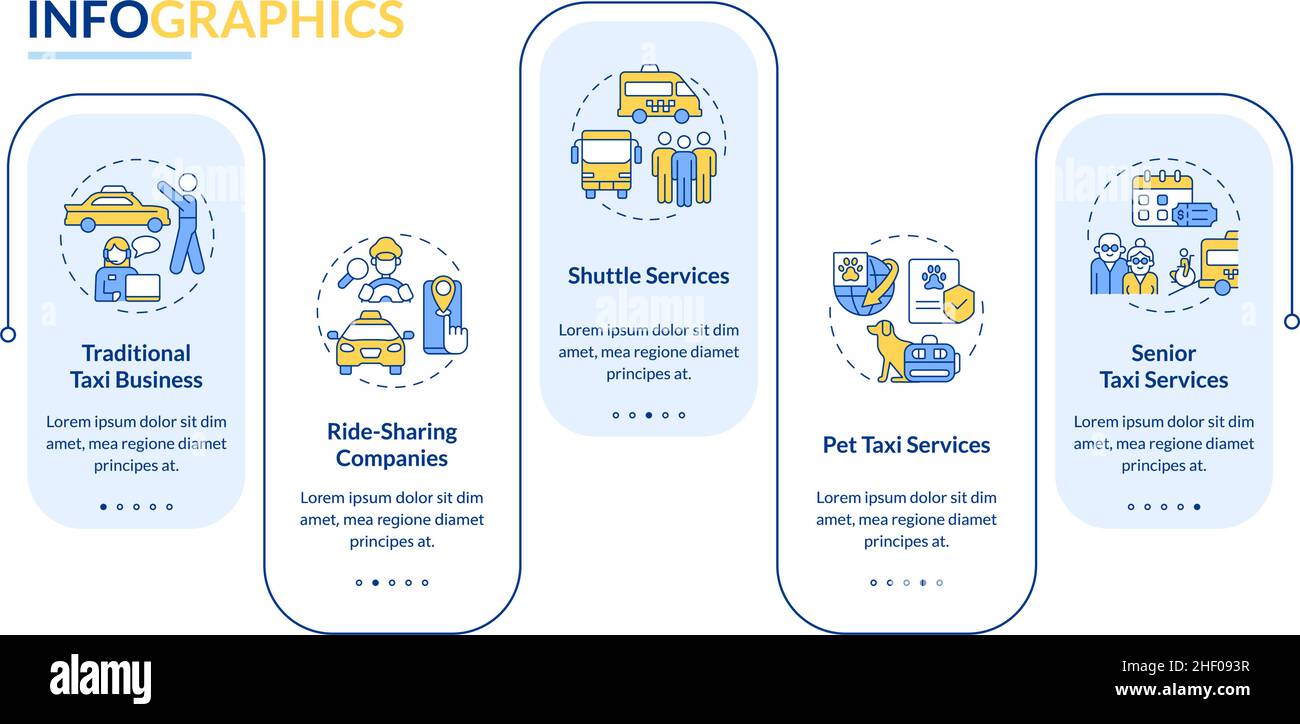 INFOGRAPHICS

Traditional Taxi Business

Lorem ipsum dolor sit dim amet, mea regione diamet principes at.

Ride-Sharing Companies

Lorem ipsum dolor sit dim amet, mea regione diamet principes at.

Shuttle Services

Lorem ipsum dolor sit dim amet, mea regione diamet principes at.

Pet Taxi Services

Lorem ipsum dolor sit dim amet, mea regione diamet principes at.

Senior Taxi Services

Lorem ipsum dolor sit dim amet, mea regione diamet principes at.

alamy

Image ID: 2HF093R
www.alamy.com