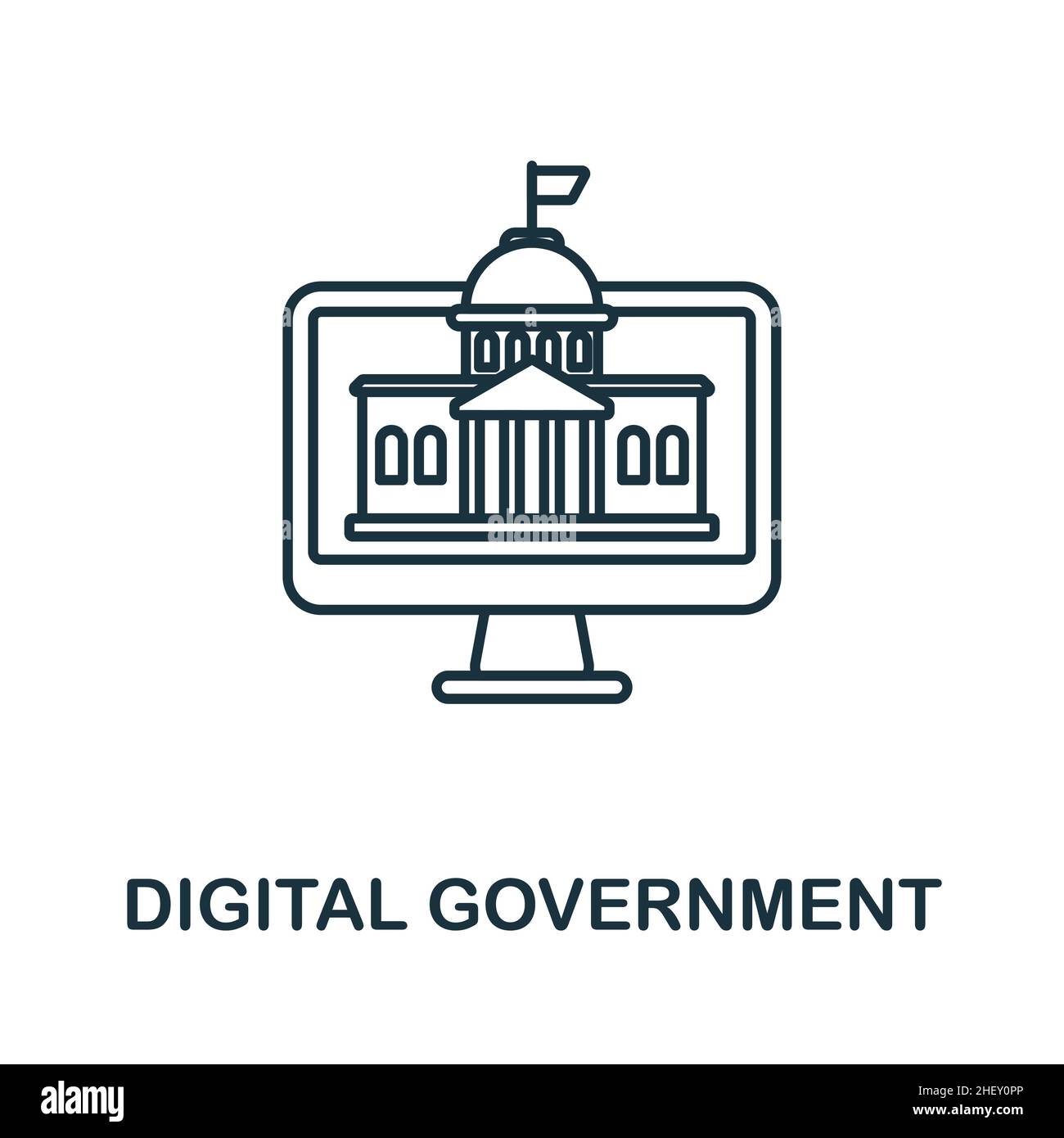 alamy

DIGITAL GOVERNMENT

alamy

Image ID: 2HEY0PP
www.alamy.com