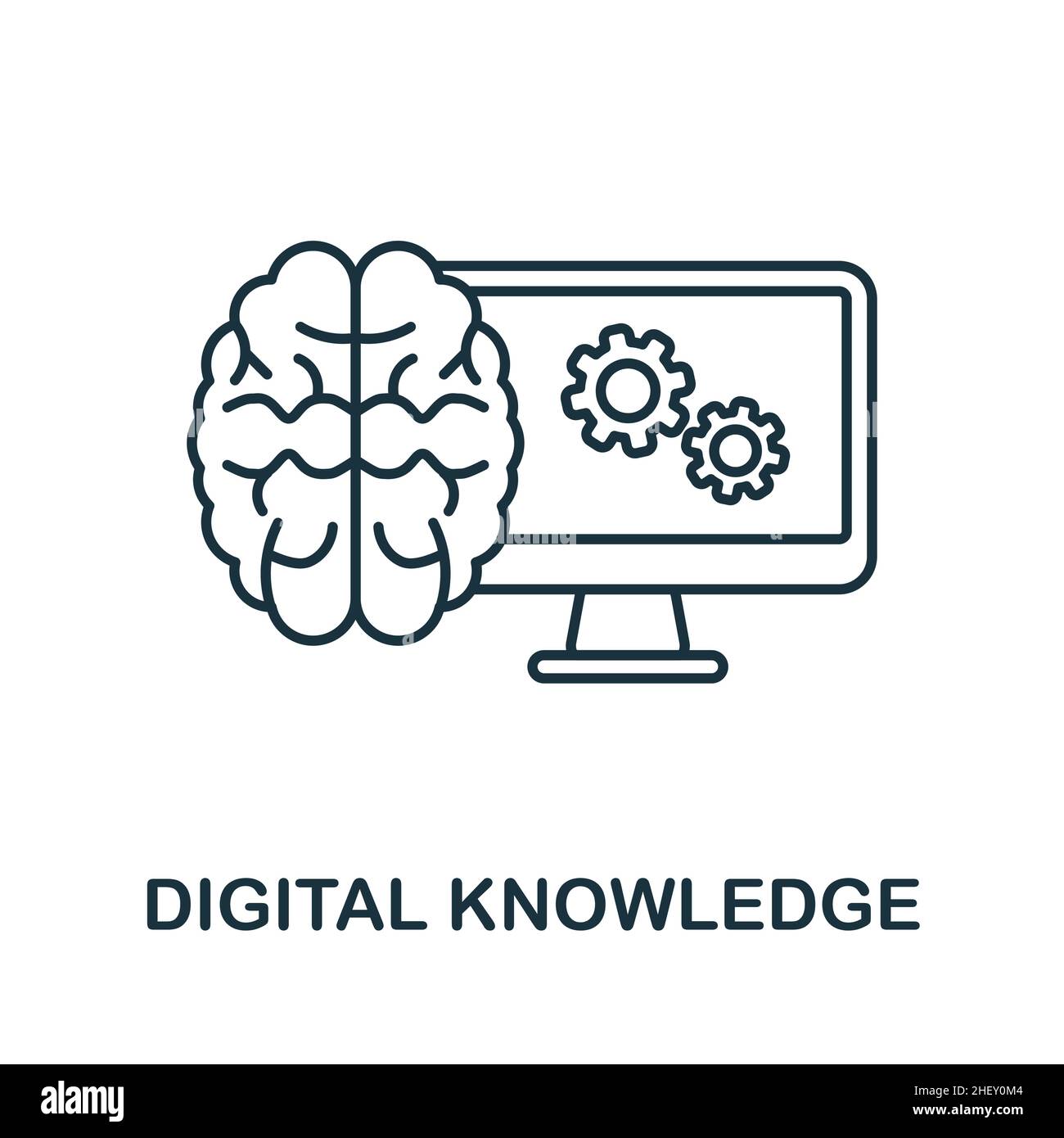 DIGITAL KNOWLEDGE

alamy

Image ID: 2HEY0M4
www.alamy.com