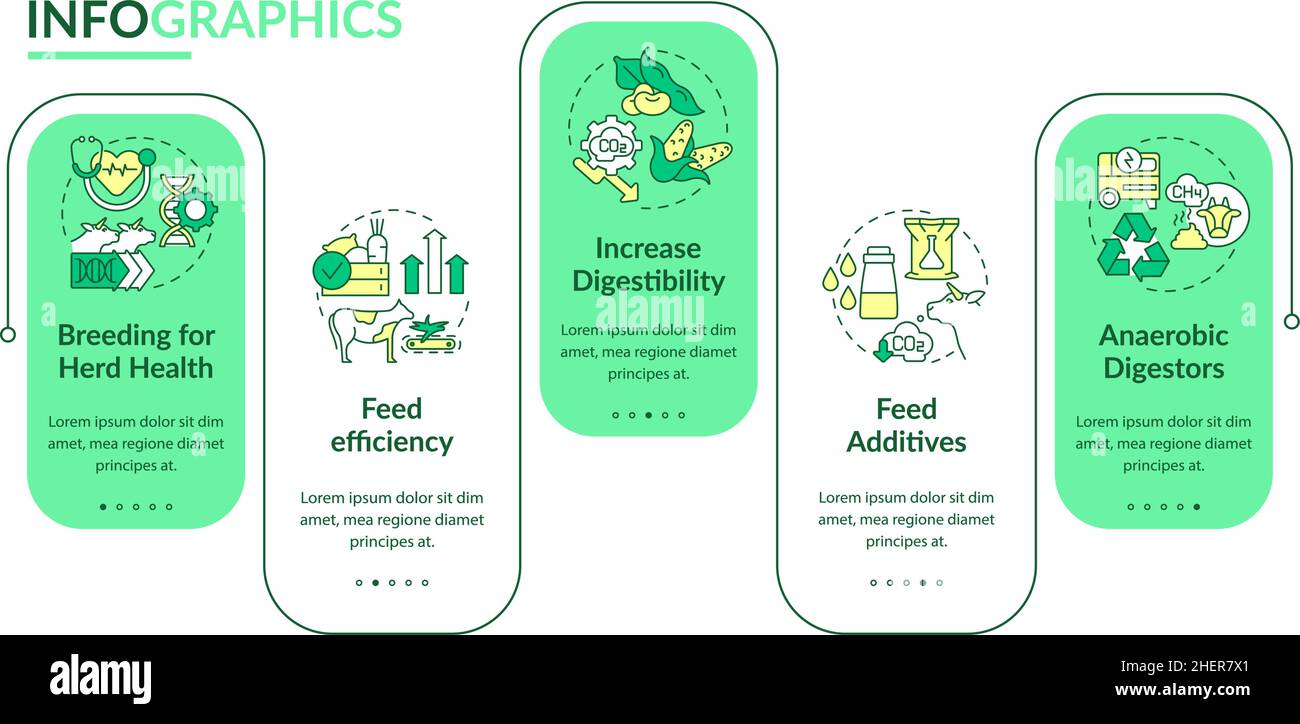 INFOGRAPHICS

Breeding for Herd Health

Lorem ipsum dolor sit dim amet, mea regione diamet principes at.

Feed efficiency

Lorem ipsum dolor sit dim amet, mea regione diamet principes at.

$CO_2$

Increase Digestibility

Lorem ipsum dolor sit dim amet, mea regione diamet principes at.

$CO_2$

Feed Additives

Lorem ipsum dolor sit dim amet, mea regione diamet principes at.

$CH_4$

Anaerobic Digestors

Lorem ipsum dolor sit dim amet, mea regione diamet principes at.

alamy

Image ID: 2HER7X1
www.alamy.com