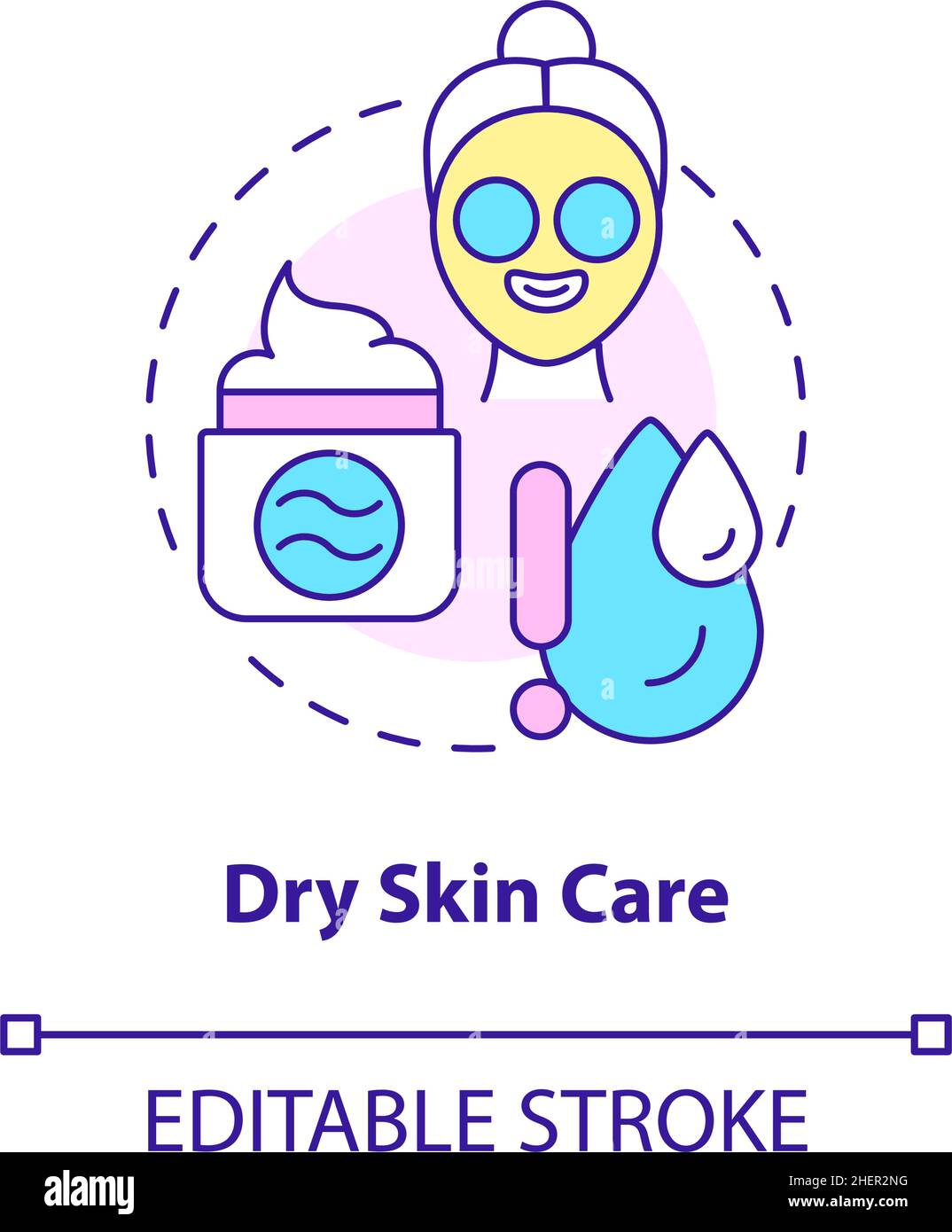 Dry Skin Care

EDITABLE STROKE

alamy

Image ID: 2HER2NG
www.alamy.com