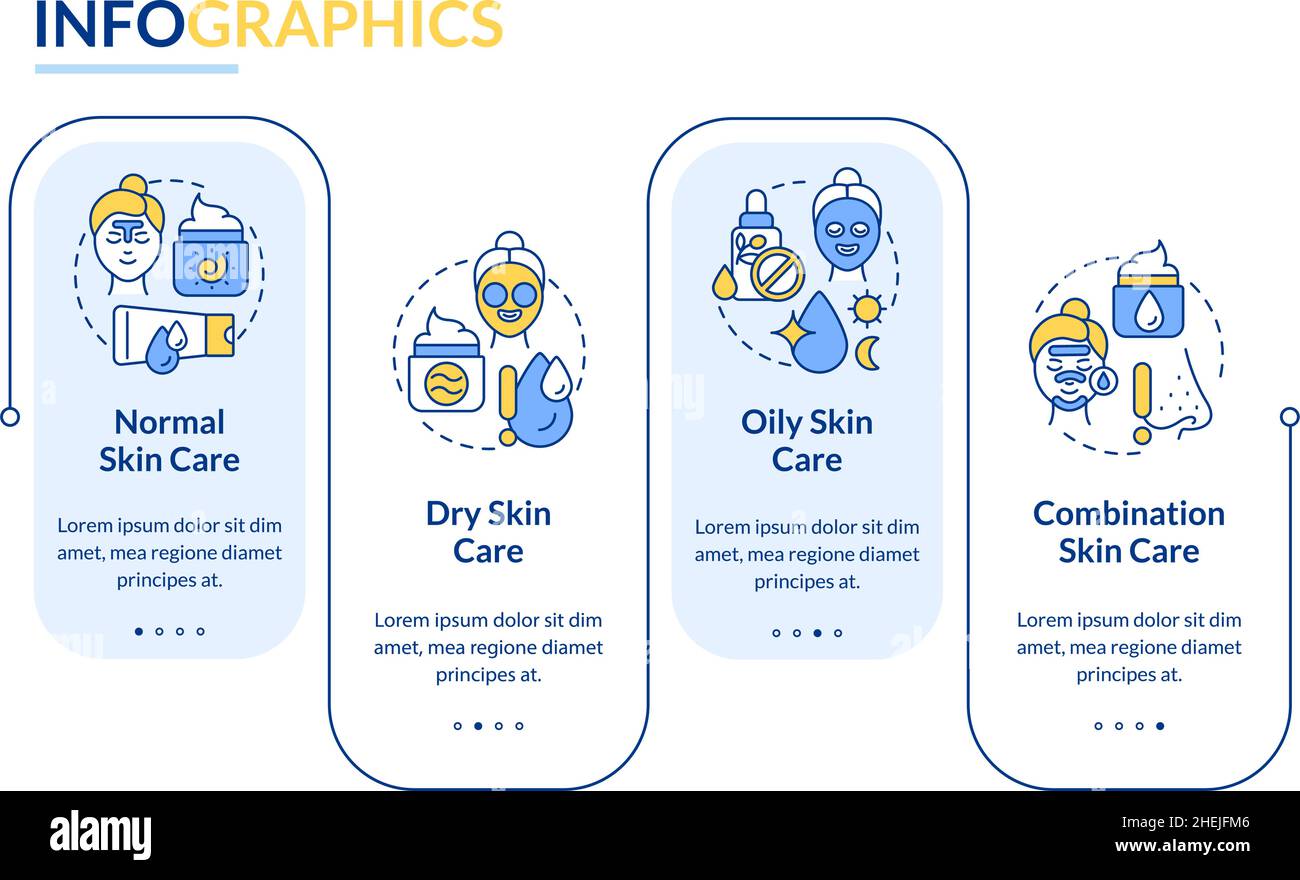 INFOGRAPHICS

Normal Skin Care

Lorem ipsum dolor sit dim amet, mea regione diamet principes at.

Dry Skin Care

Lorem ipsum dolor sit dim amet, mea regione diamet principes at.

Oily Skin Care

Lorem ipsum dolor sit dim amet, mea regione diamet principes at.

Combination Skin Care

Lorem ipsum dolor sit dim amet, mea regione diamet principes at.

alamy

Image ID: 2HEJFM6
www.alamy.com