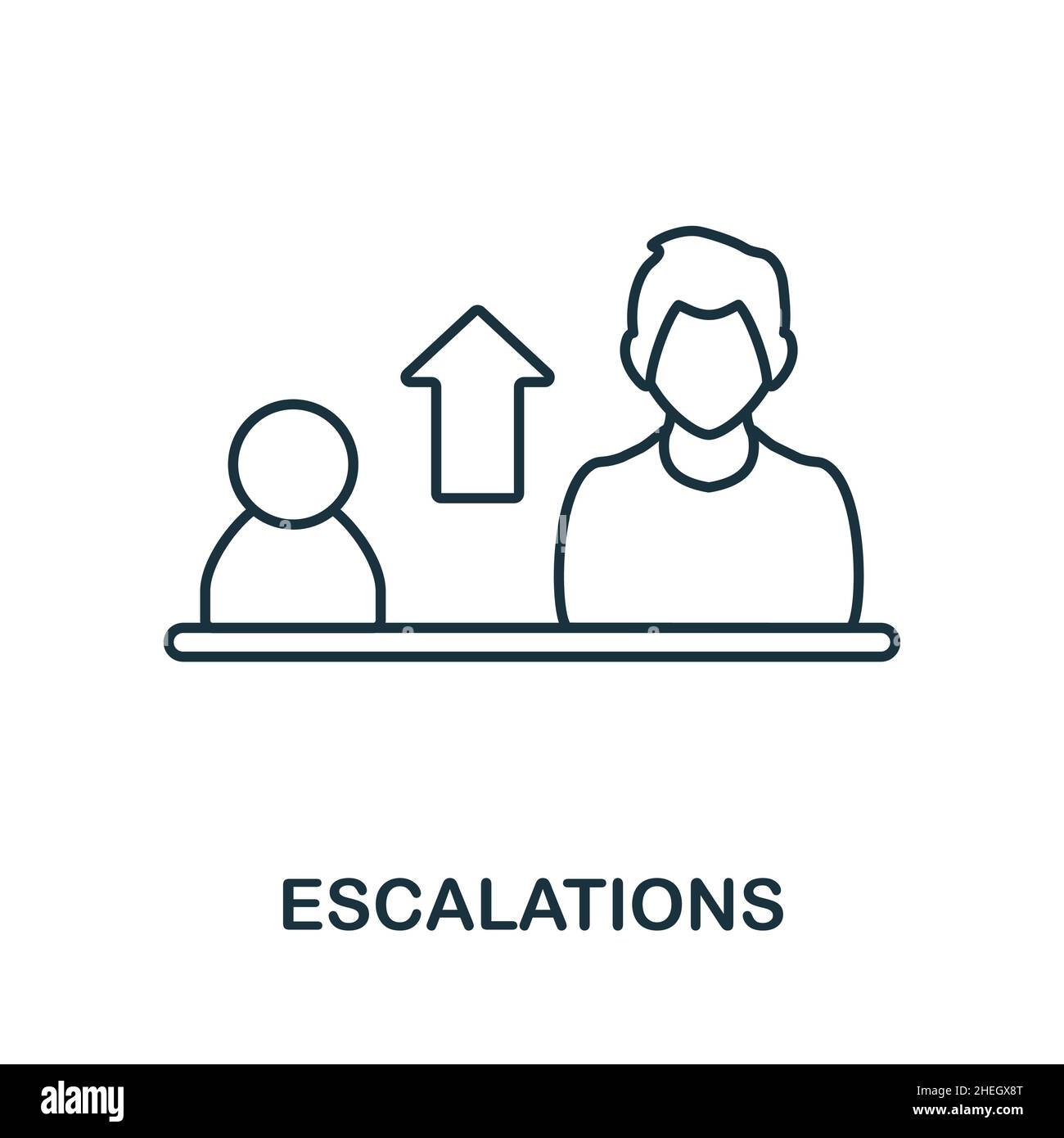 ESCALATIONS

alamy

Image ID: 2HEGX8T
www.alamy.com