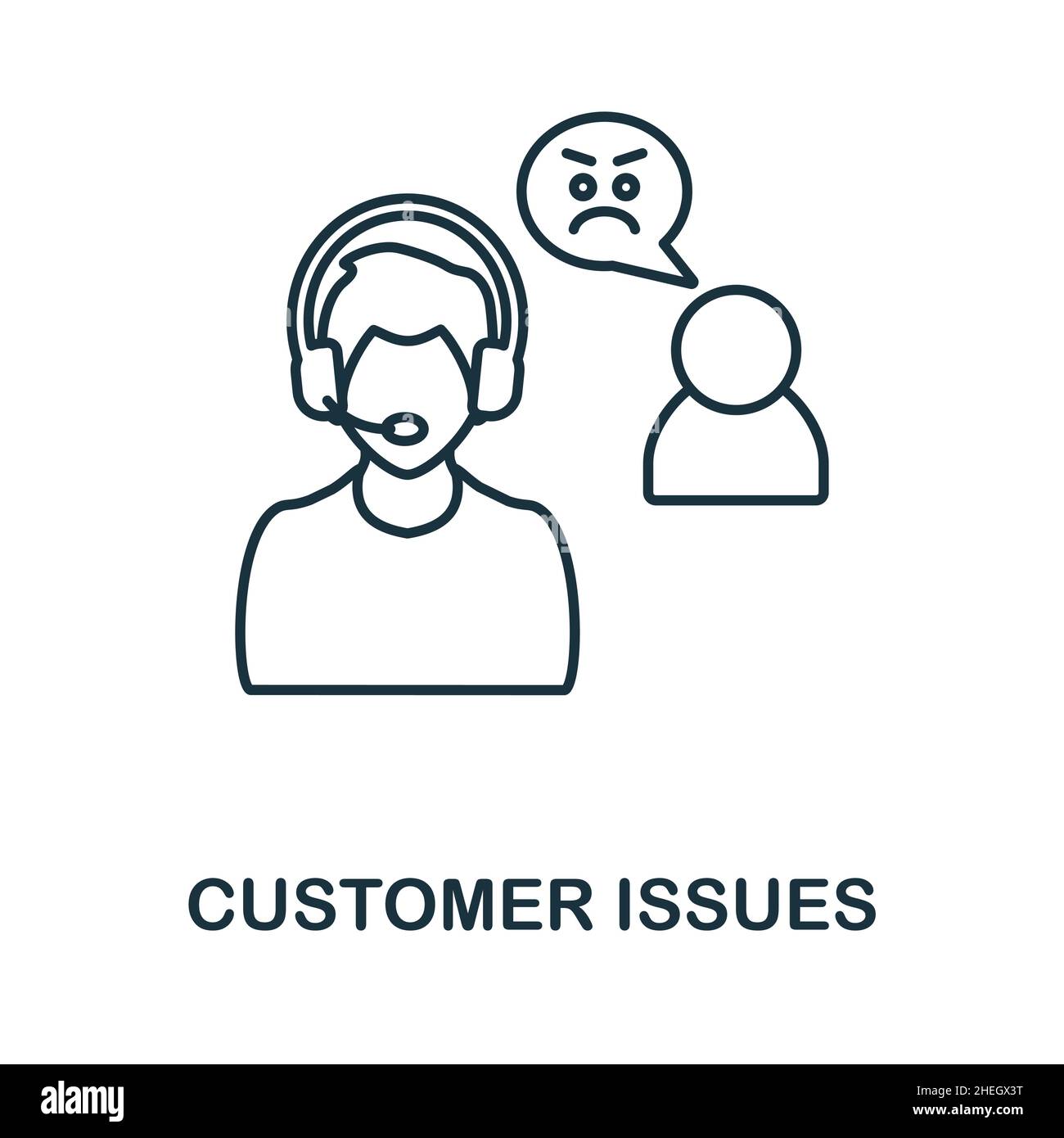 CUSTOMER ISSUES

alamy

Image ID: 2HEGX3T
www.alamy.com