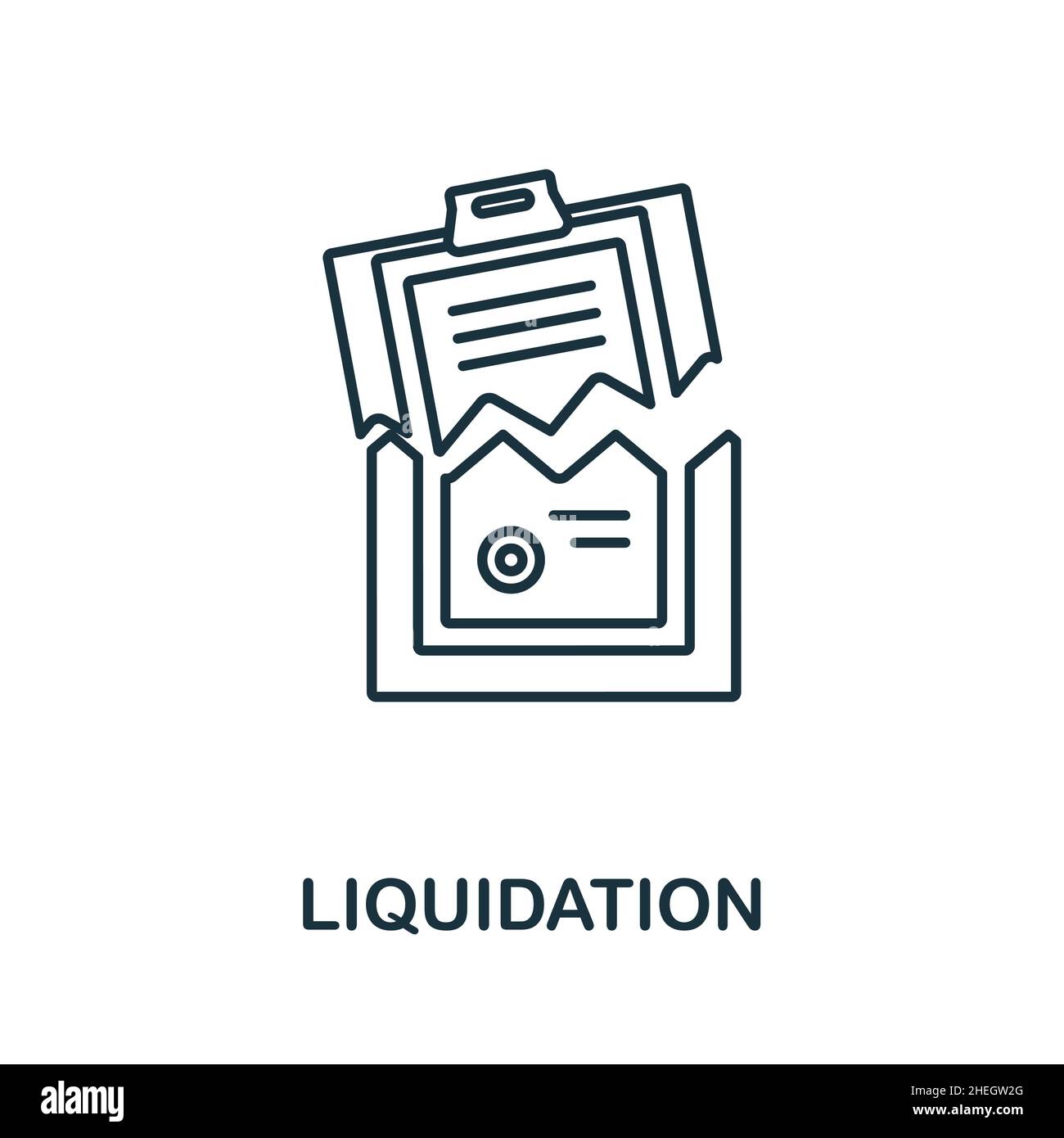 LIQUIDATION

alamy

Image ID: 2HEGW2G
www.alamy.com