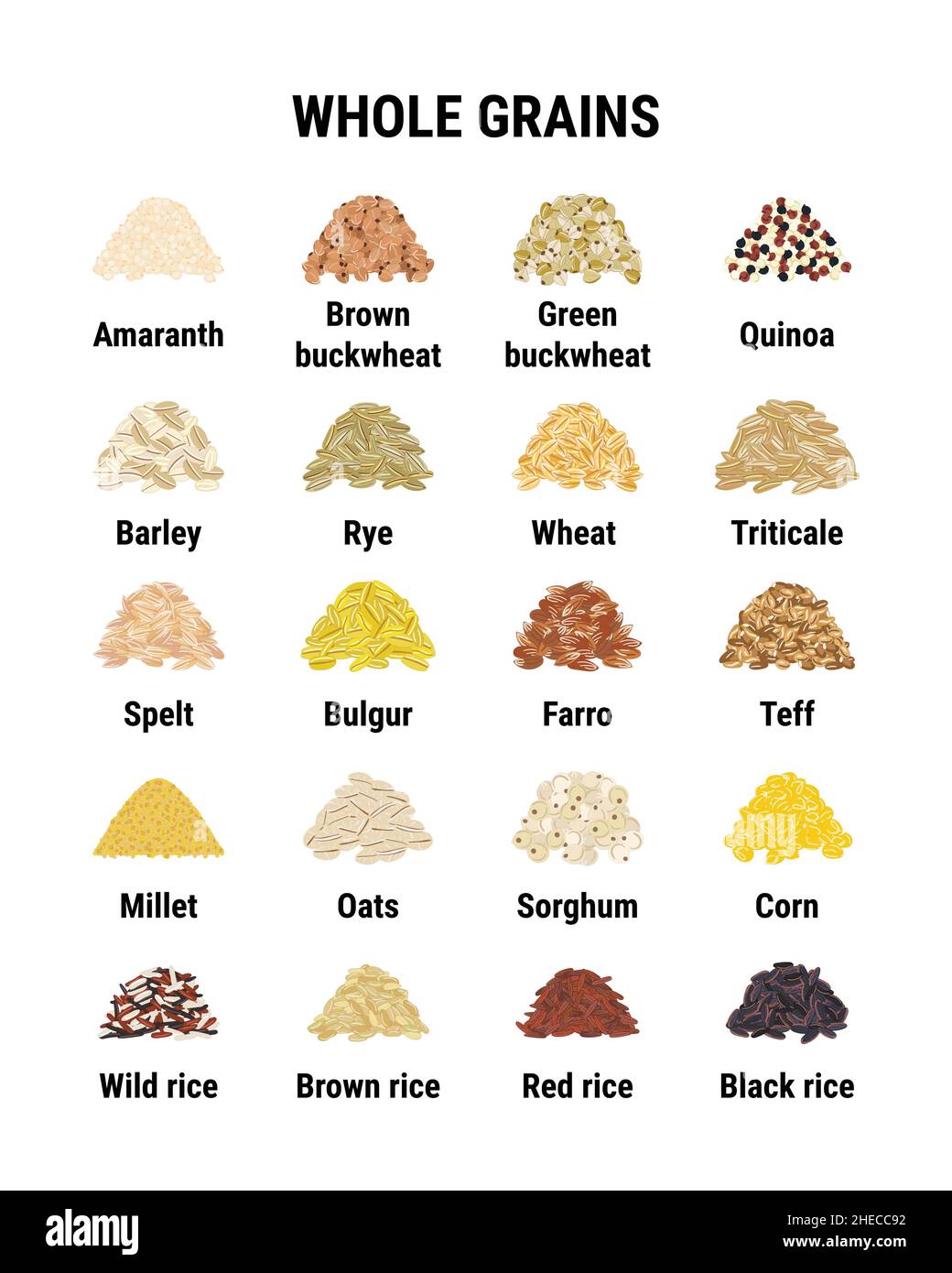 WHOLE GRAINS

Amaranth

Brown buckwheat

Green buckwheat

Quinoa

Barley

Rye

Wheat

Triticale

Spelt

Bulgur

Farro

Teff

Millet

Oats

Sorghum

Corn

Wild rice

Brown rice

Red rice

Black rice

alamy

Image ID: 2HECC92
www.alamy.com