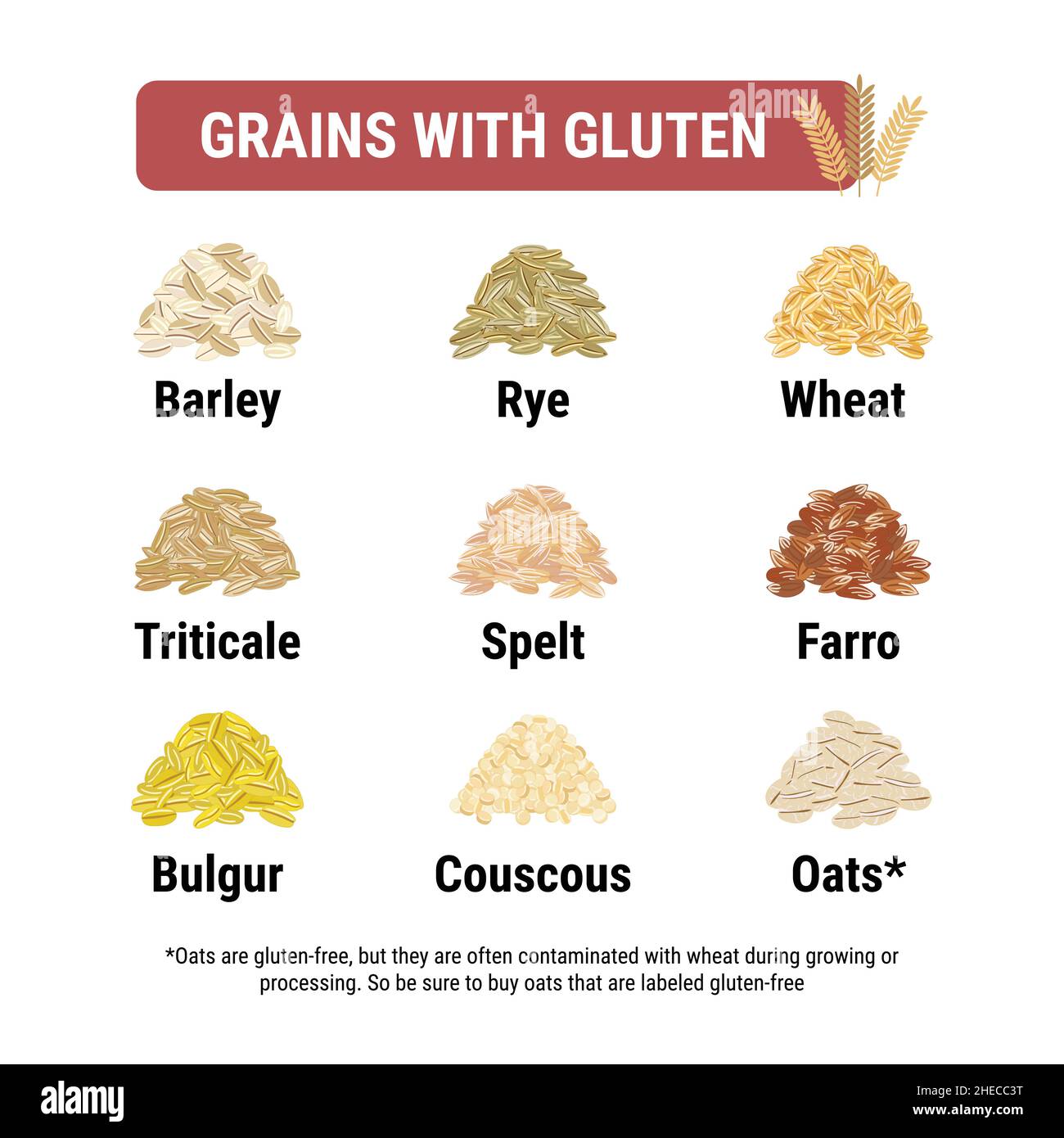 GRAINS WITH GLUTEN

alamy

Barley

Rye

Wheat

Triticale

Spelt

Farro

Bulgur

Couscous

Oats*

*Oats are gluten-free, but they are often contaminated with wheat during growing or processing. So be sure to buy oats that are labeled gluten-free

alamy

Image ID: 2HECC3T
www.alamy.com