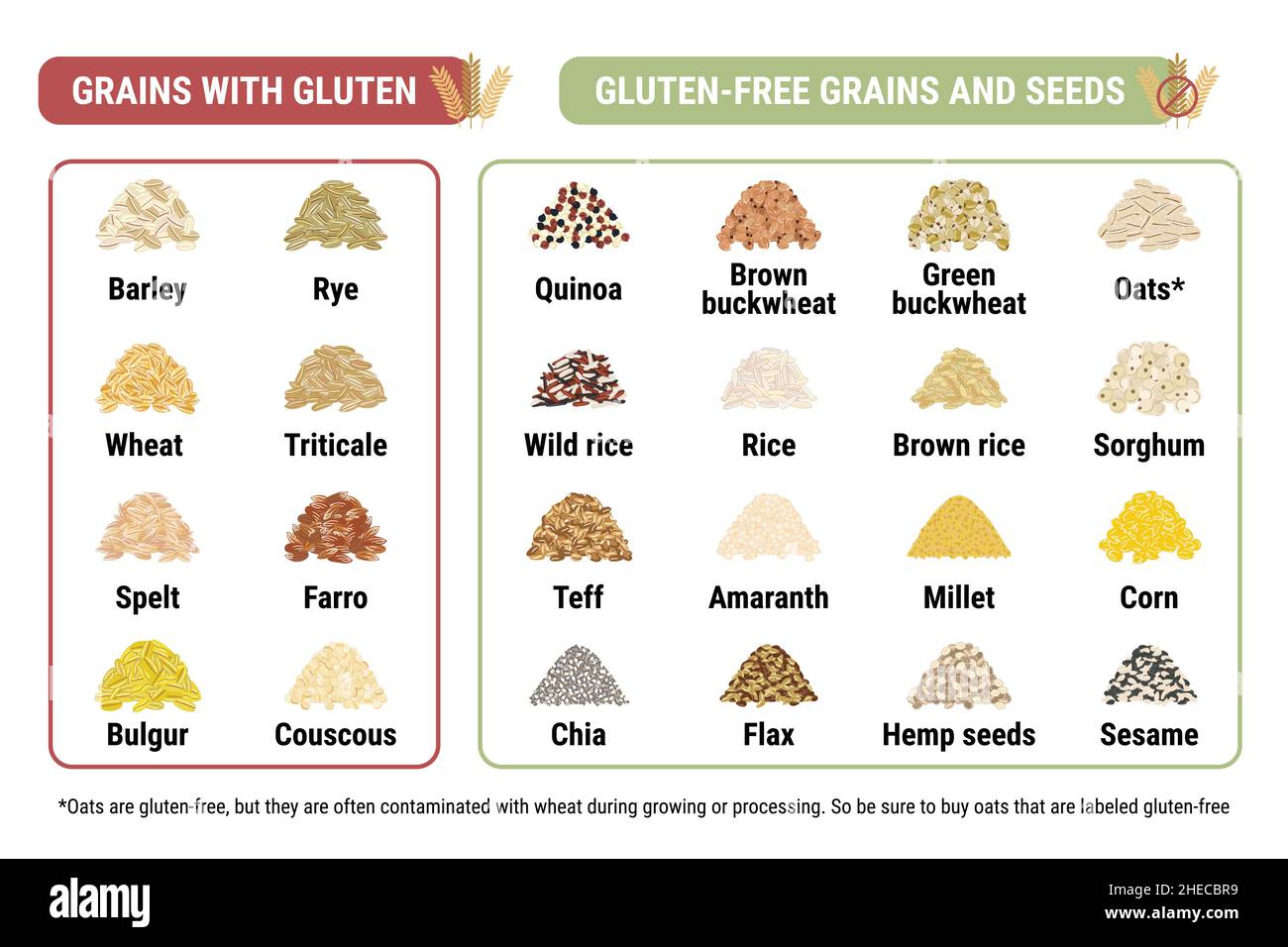 GRAINS WITH GLUTEN

Barley
Rye
Wheat
Triticale
Spelt
Farro
Bulgur
Couscous

GLUTEN-FREE GRAINS AND SEEDS

Quinoa
Brown buckwheat
Green buckwheat
Oats*
Wild rice
Rice
Brown rice
Sorghum
Teff
Amaranth
Millet
Corn
Chia
Flax
Hemp seeds
Sesame

*Oats are gluten-free, but they are often contaminated with wheat during growing or processing. So be sure to buy oats that are labeled gluten-free

alamy

Image ID: 2HECBR9
www.alamy.com