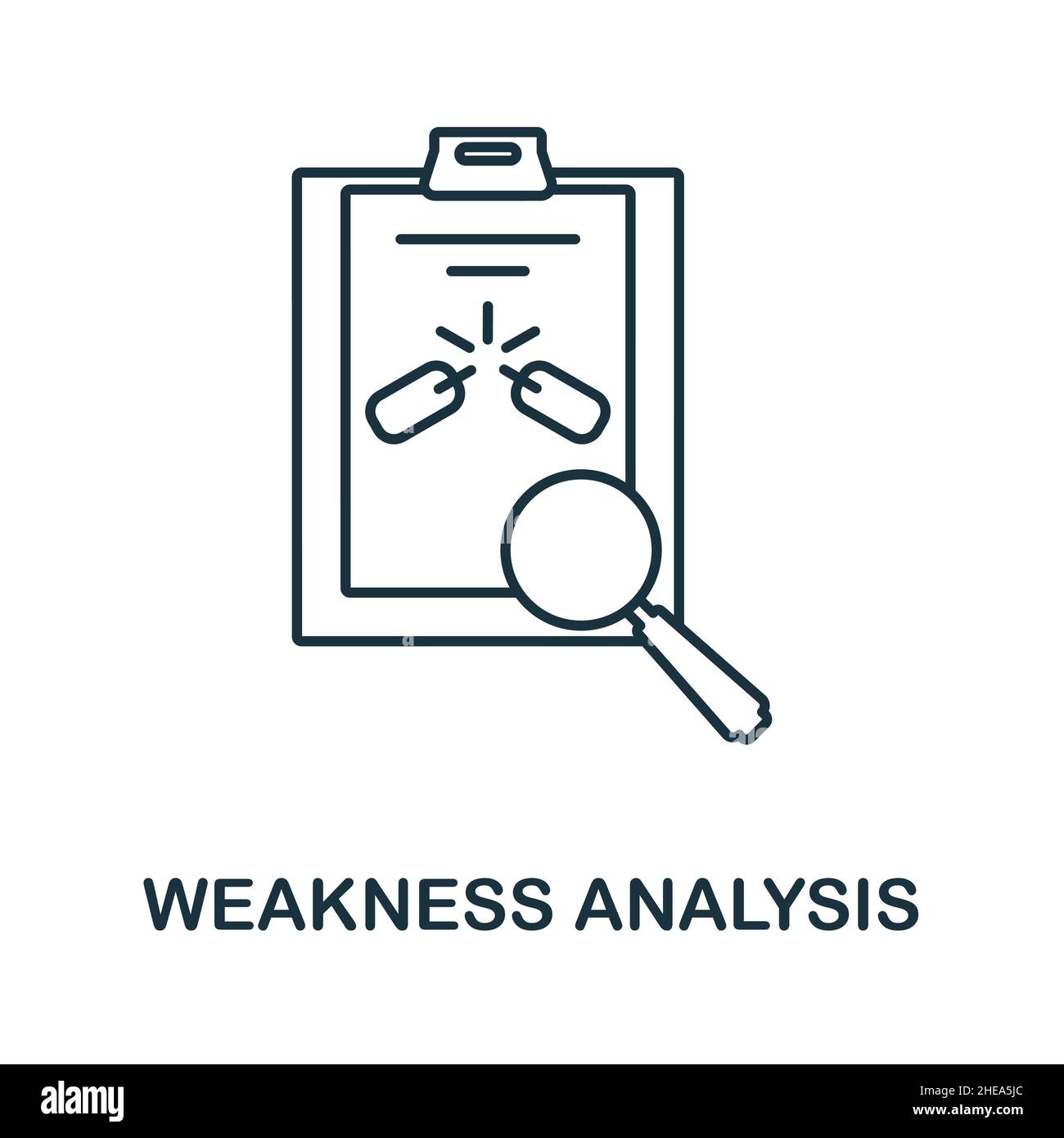 WEAKNESS ANALYSIS

alamy

Image ID: 2HEA5JC
www.alamy.com